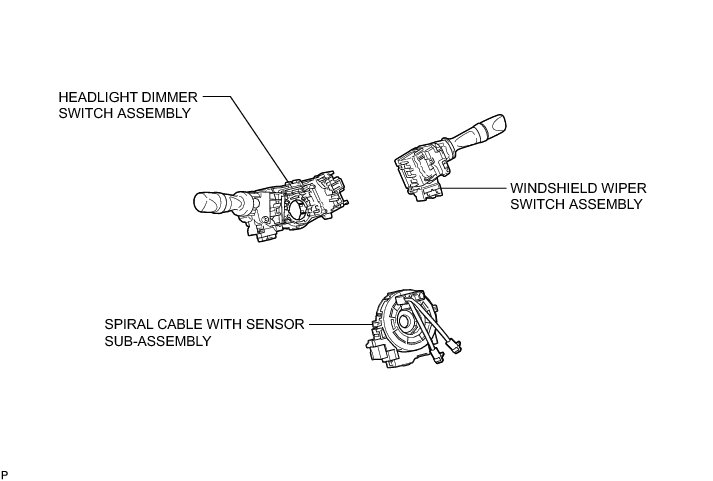 HEADLIGHT DIMMER SWITCH ASSEMBLY

WINDSHIELD WIPER SWITCH ASSEMBLY

SPIRAL CABLE WITH SENSOR SUB-ASSEMBLY

P