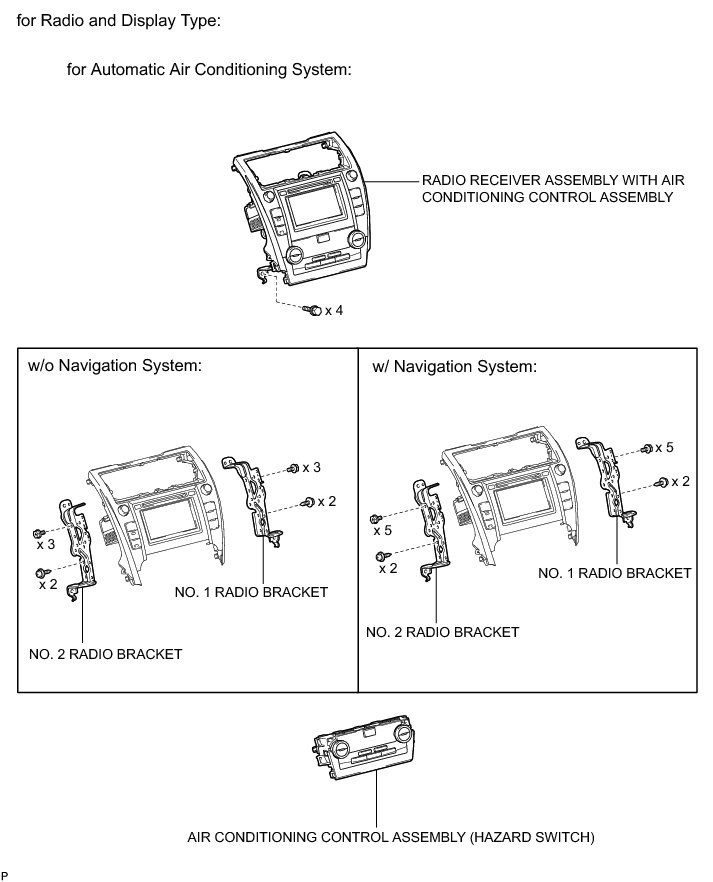 for Radio and Display Type:

for Automatic Air Conditioning System:

RADIO RECEIVER ASSEMBLY WITH AIR CONDITIONING CONTROL ASSEMBLY

x 4

w/o Navigation System:

x 3

x 2

x 3

x 2

NO. 1 RADIO BRACKET

NO. 2 RADIO BRACKET

w/ Navigation System:

x 5

x 2

x 5

x 2

NO. 1 RADIO BRACKET

NO. 2 RADIO BRACKET

AIR CONDITIONING CONTROL ASSEMBLY (HAZARD SWITCH)

P