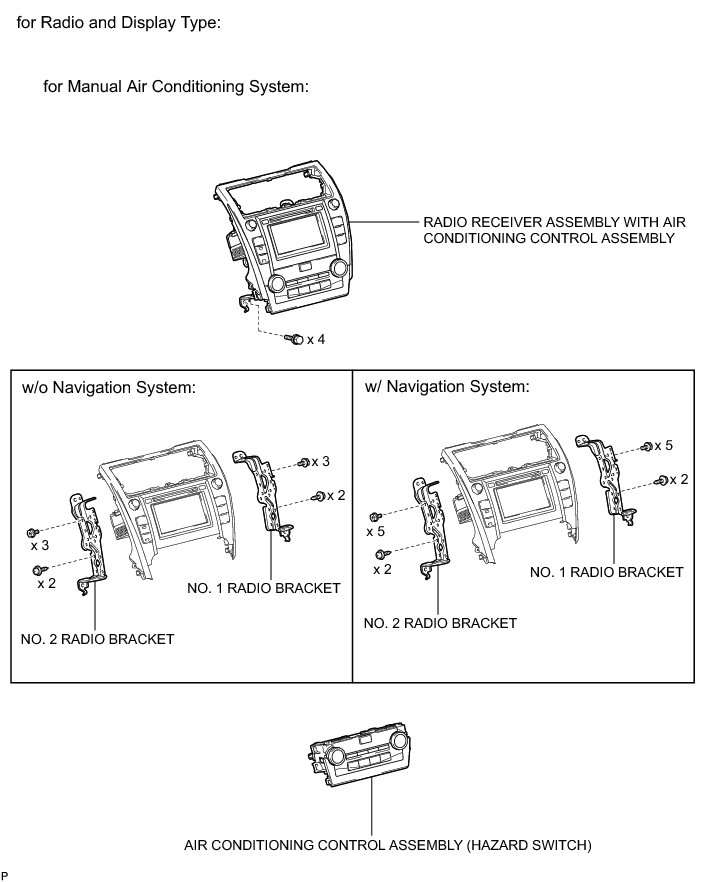 for Radio and Display Type:

for Manual Air Conditioning System:

RADIO RECEIVER ASSEMBLY WITH AIR CONDITIONING CONTROL ASSEMBLY

x 4

w/o Navigation System:

x 3

x 2

x 3

x 2

NO. 1 RADIO BRACKET

NO. 2 RADIO BRACKET

w/ Navigation System:

x 5

x 2

x 5

x 2

NO. 1 RADIO BRACKET

NO. 2 RADIO BRACKET

AIR CONDITIONING CONTROL ASSEMBLY (HAZARD SWITCH)

P