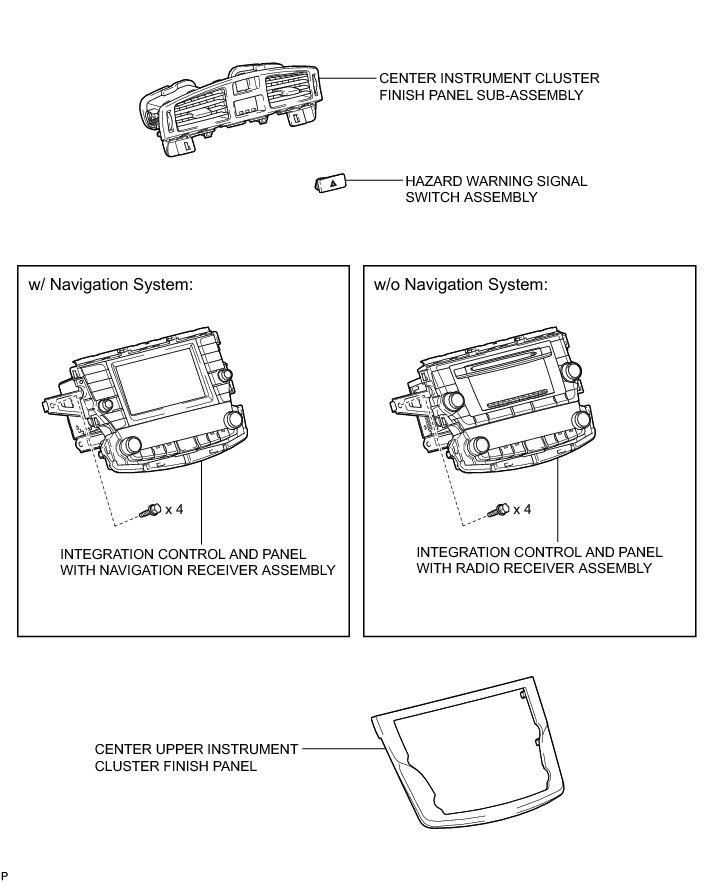 CENTER INSTRUMENT CLUSTER FINISH PANEL SUB-ASSEMBLY

HAZARD WARNING SIGNAL SWITCH ASSEMBLY

w/ Navigation System:

x 4

INTEGRATION CONTROL AND PANEL WITH NAVIGATION RECEIVER ASSEMBLY

w/o Navigation System:

x 4

INTEGRATION CONTROL AND PANEL WITH RADIO RECEIVER ASSEMBLY

CENTER UPPER INSTRUMENT CLUSTER FINISH PANEL

P