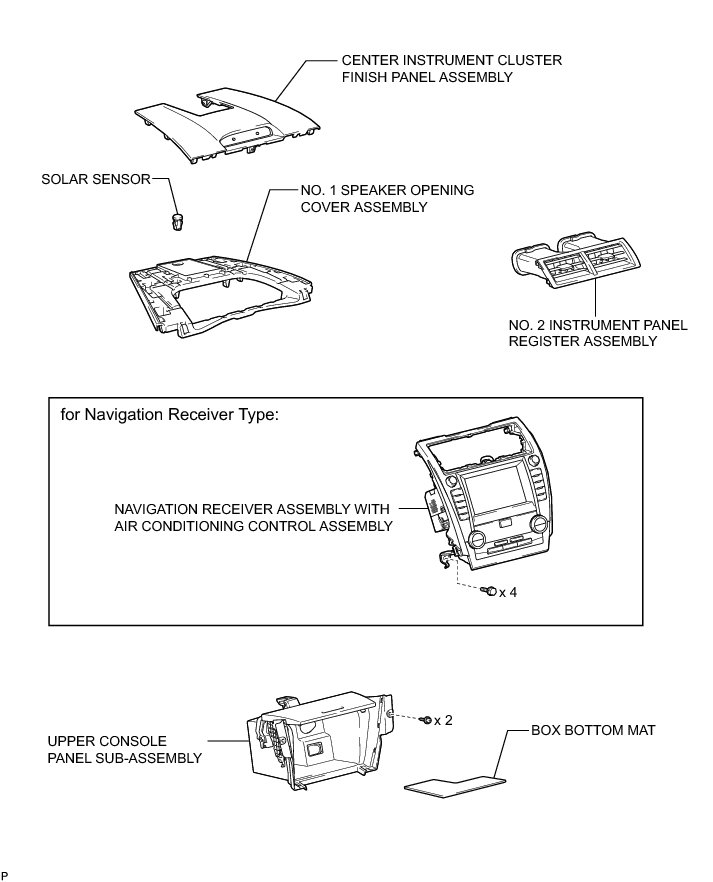 CENTER INSTRUMENT CLUSTER FINISH PANEL ASSEMBLY

SOLAR SENSOR

NO. 1 SPEAKER OPENING COVER ASSEMBLY

NO. 2 INSTRUMENT PANEL REGISTER ASSEMBLY

for Navigation Receiver Type:

NAVIGATION RECEIVER ASSEMBLY WITH AIR CONDITIONING CONTROL ASSEMBLY

x 4

x 2

UPPER CONSOLE PANEL SUB-ASSEMBLY

BOX BOTTOM MAT

P