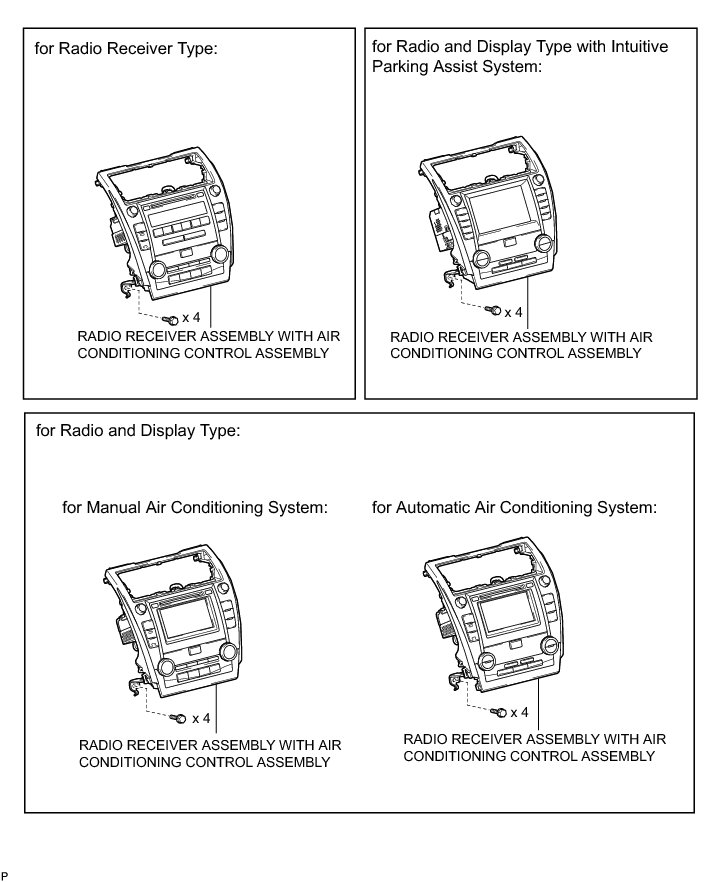 for Radio Receiver Type:

x 4

RADIO RECEIVER ASSEMBLY WITH AIR CONDITIONING CONTROL ASSEMBLY

for Radio and Display Type with Intuitive Parking Assist System:

x 4

RADIO RECEIVER ASSEMBLY WITH AIR CONDITIONING CONTROL ASSEMBLY

for Radio and Display Type:

for Manual Air Conditioning System:

x 4

RADIO RECEIVER ASSEMBLY WITH AIR CONDITIONING CONTROL ASSEMBLY

for Automatic Air Conditioning System:

x 4

RADIO RECEIVER ASSEMBLY WITH AIR CONDITIONING CONTROL ASSEMBLY

P