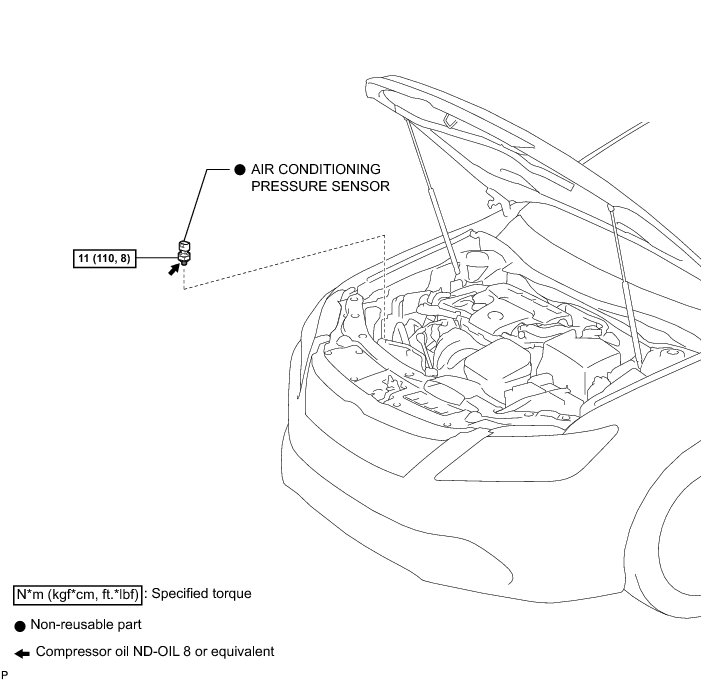 ● AIR CONDITIONING PRESSURE SENSOR

11 (110, 8)

N*m (kgf*cm, ft.*lbf) : Specified torque

● Non-reusable part

← Compressor oil ND-OIL 8 or equivalent

P