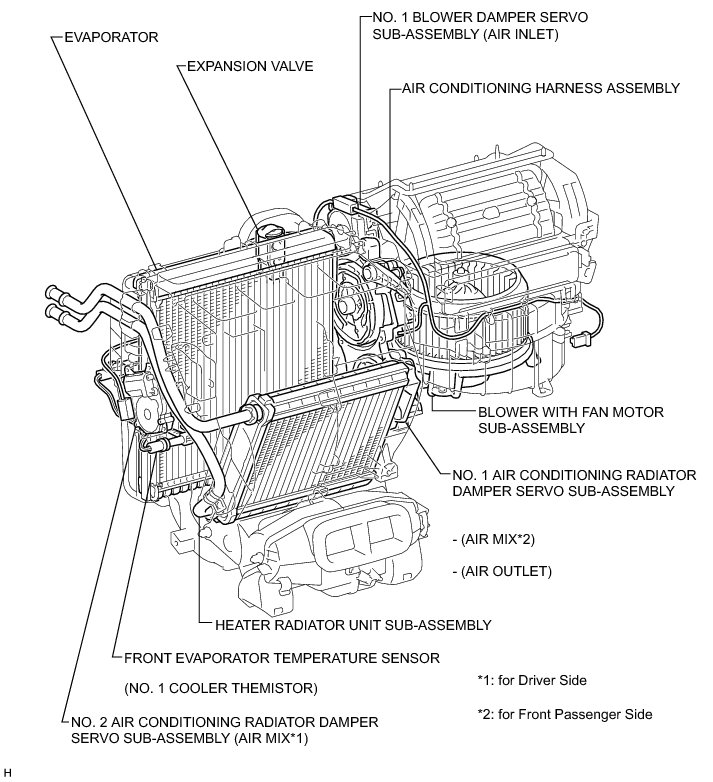 NO. 1 BLOWER DAMPER SERVO SUB-ASSEMBLY (AIR INLET)

EVAPORATOR

EXPANSION VALVE

AIR CONDITIONING HARNESS ASSEMBLY

BLOWER WITH FAN MOTOR SUB-ASSEMBLY

NO. 1 AIR CONDITIONING RADIATOR DAMPER SERVO SUB-ASSEMBLY

- (AIR MIX*2)

- (AIR OUTLET)

HEATER RADIATOR UNIT SUB-ASSEMBLY

FRONT EVAPORATOR TEMPERATURE SENSOR

(NO. 1 COOLER THEMISTOR)

NO. 2 AIR CONDITIONING RADIATOR DAMPER SERVO SUB-ASSEMBLY (AIR MIX*1)

*1: for Driver Side

*2: for Front Passenger Side

H