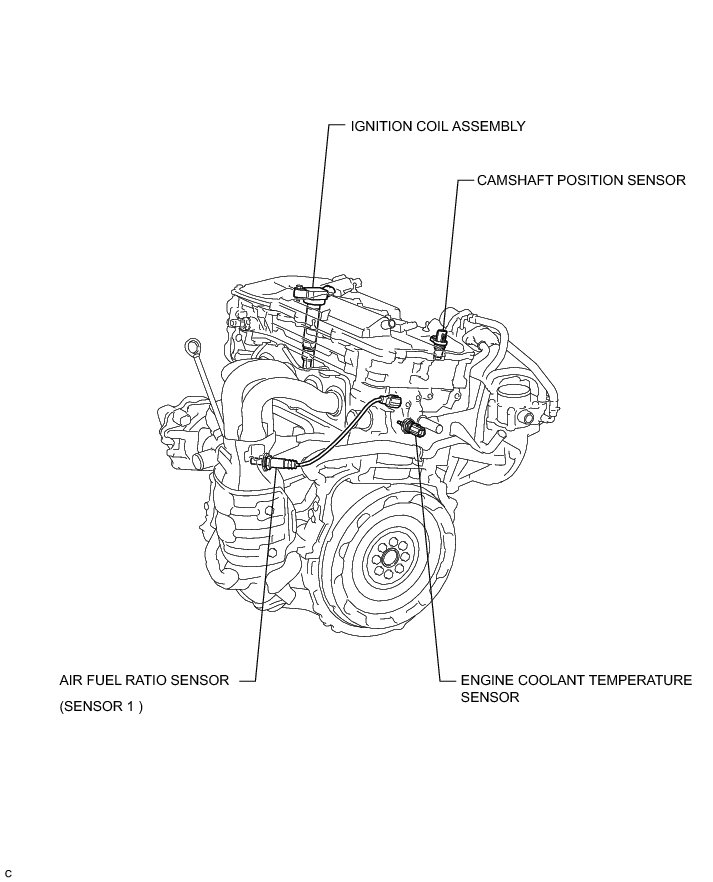 IGNITION COIL ASSEMBLY

CAMSHAFT POSITION SENSOR

AIR FUEL RATIO SENSOR
(SENSOR 1 )

ENGINE COOLANT TEMPERATURE SENSOR

C