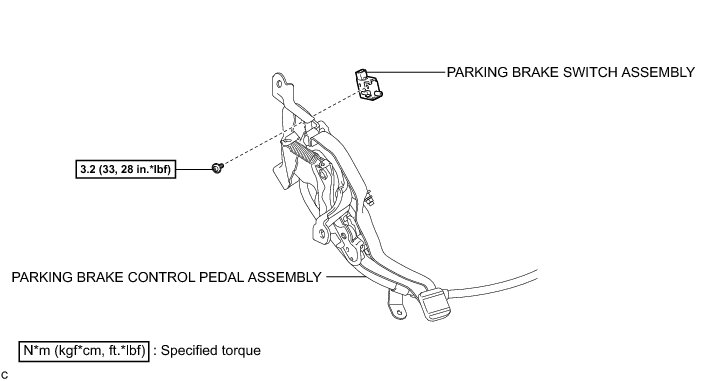 PARKING BRAKE SWITCH ASSEMBLY

3.2 (33, 28 in.*lbf)

PARKING BRAKE CONTROL PEDAL ASSEMBLY

N*m (kgf*cm, ft.*lbf) : Specified torque

C