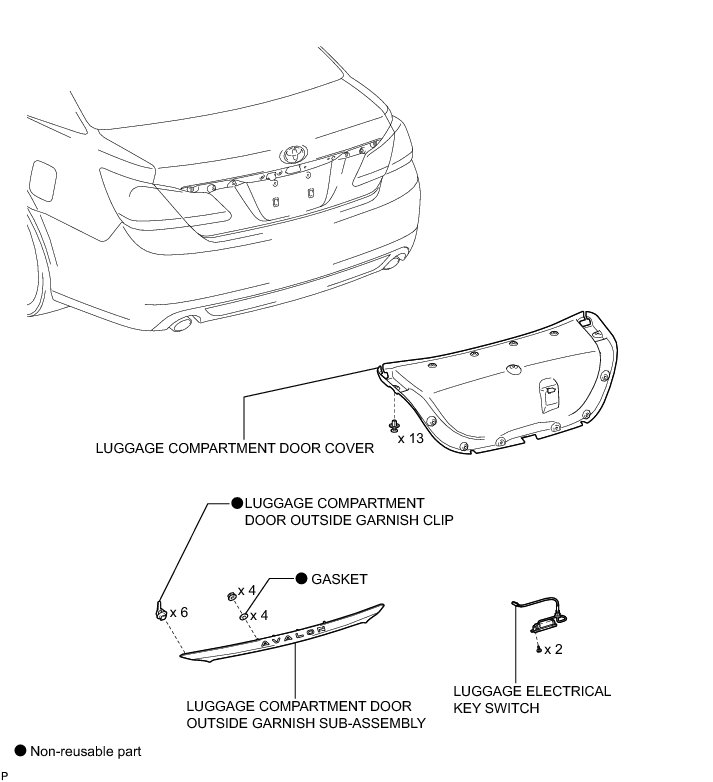 LUGGAGE COMPARTMENT DOOR COVER

x 13

●LUGGAGE COMPARTMENT DOOR OUTSIDE GARNISH CLIP

● GASKET

x 4

x 4

x 6

AVALON

x 2

LUGGAGE COMPARTMENT DOOR OUTSIDE GARNISH SUB-ASSEMBLY

LUGGAGE ELECTRICAL KEY SWITCH

● Non-reusable part

P