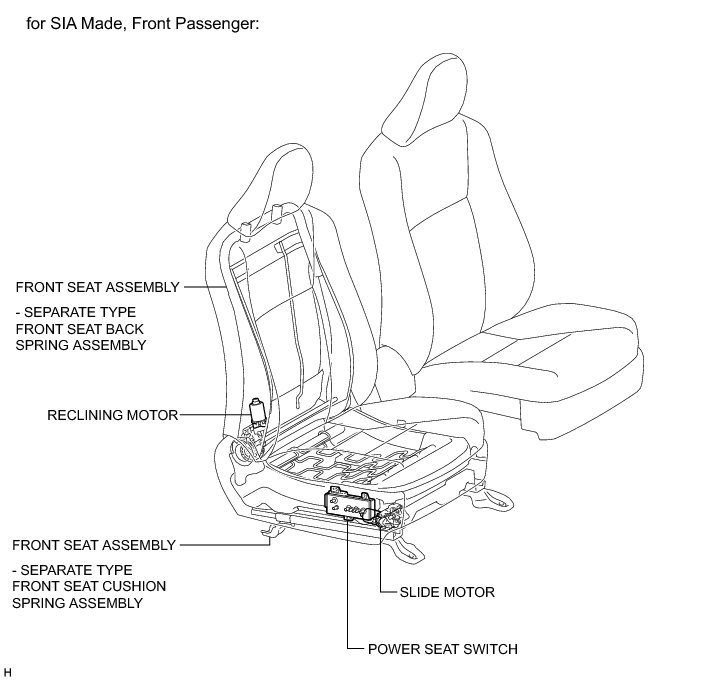 for SIA Made, Front Passenger:

FRONT SEAT ASSEMBLY

- SEPARATE TYPE FRONT SEAT BACK SPRING ASSEMBLY

RECLINING MOTOR

FRONT SEAT ASSEMBLY

- SEPARATE TYPE FRONT SEAT CUSHION SPRING ASSEMBLY

SLIDE MOTOR

POWER SEAT SWITCH

H