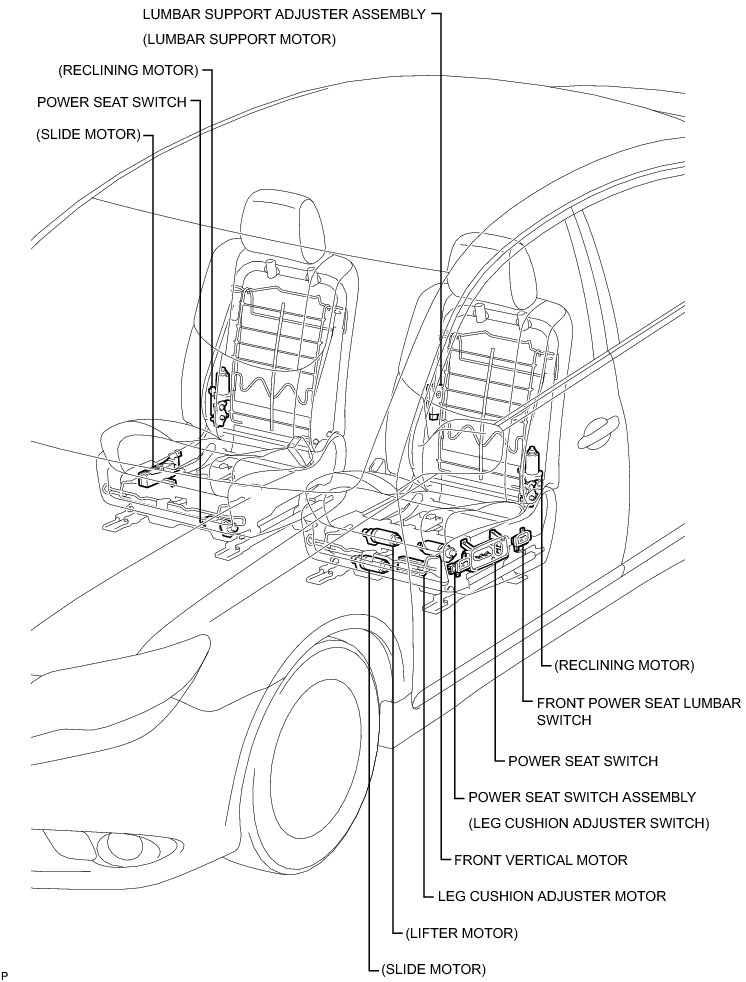 LUMBAR SUPPORT ADJUSTER ASSEMBLY
(LUMBAR SUPPORT MOTOR)

(RECLINING MOTOR)

POWER SEAT SWITCH

(SLIDE MOTOR)

(RECLINING MOTOR)

FRONT POWER SEAT LUMBAR SWITCH

POWER SEAT SWITCH

POWER SEAT SWITCH ASSEMBLY
(LEG CUSHION ADJUSTER SWITCH)

FRONT VERTICAL MOTOR

LEG CUSHION ADJUSTER MOTOR

(LIFTER MOTOR)

(SLIDE MOTOR)

P