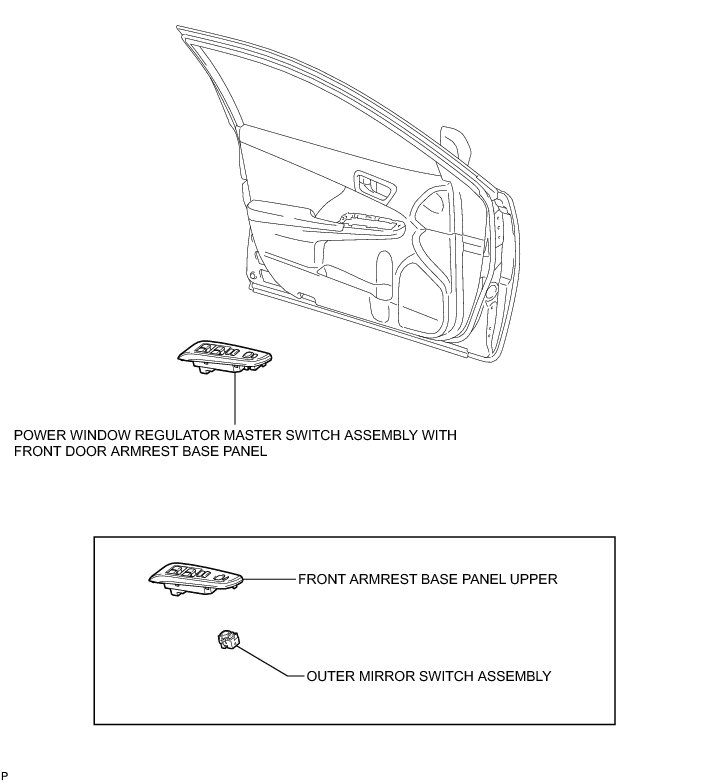 POWER WINDOW REGULATOR MASTER SWITCH ASSEMBLY WITH FRONT DOOR ARMREST BASE PANEL

FRONT ARMREST BASE PANEL UPPER

OUTER MIRROR SWITCH ASSEMBLY

P