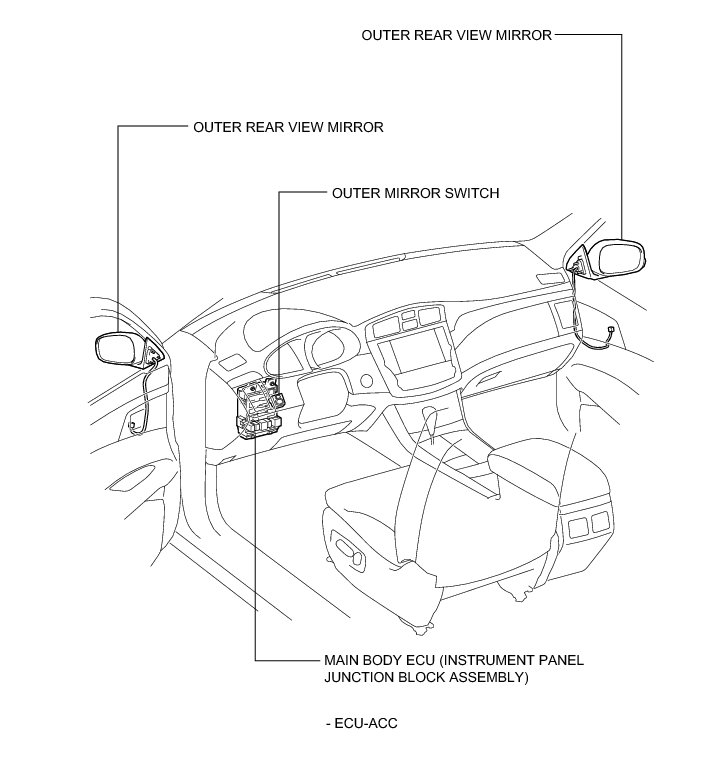 OUTER REAR VIEW MIRROR

OUTER REAR VIEW MIRROR

OUTER MIRROR SWITCH

MAIN BODY ECU (INSTRUMENT PANEL JUNCTION BLOCK ASSEMBLY)

- ECU-ACC