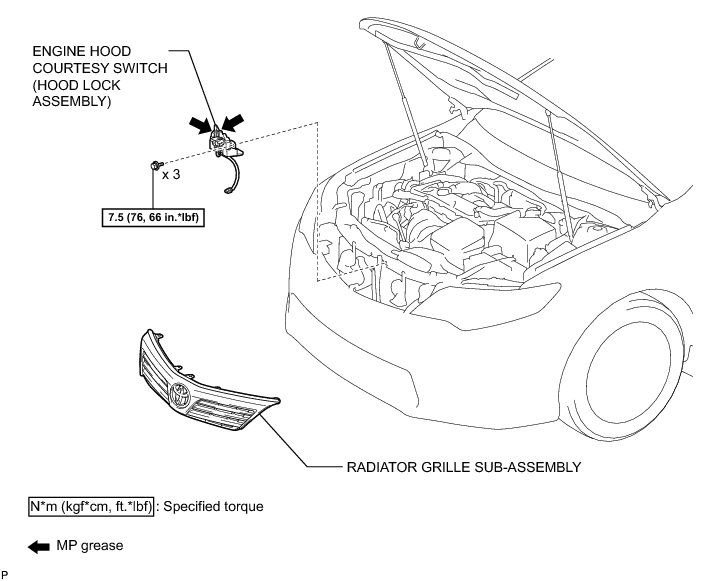 ENGINE HOOD COURTESY SWITCH (HOOD LOCK ASSEMBLY)

x 3

7.5 (76, 66 in.*lbf)

RADIATOR GRILLE SUB-ASSEMBLY

N*m (kgf*cm, ft.*lbf) : Specified torque

MP grease

P