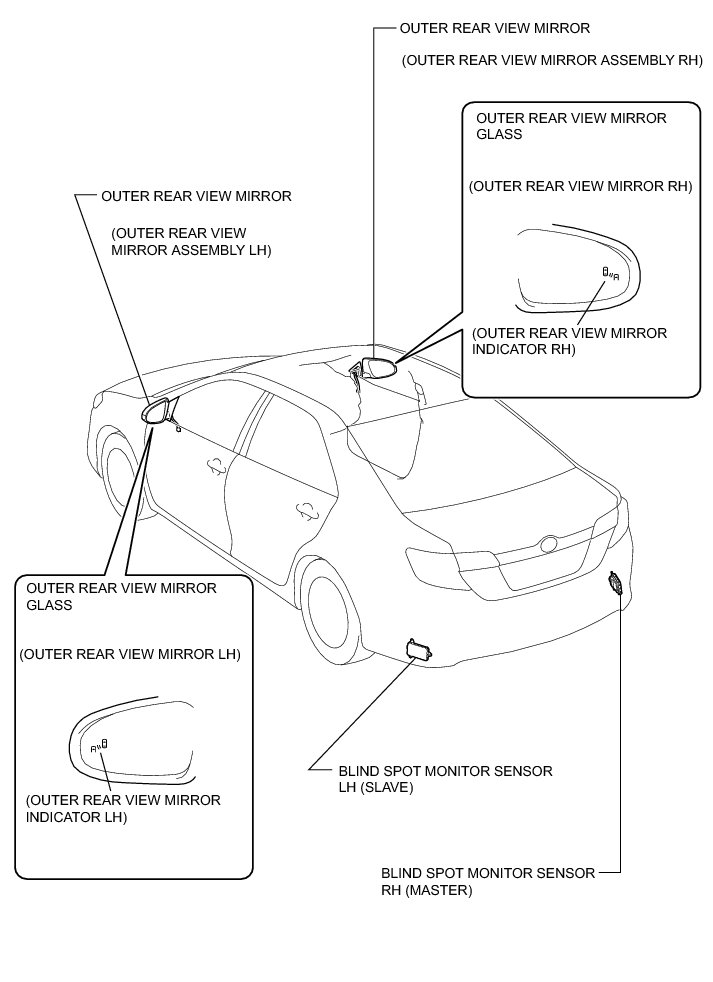 OUTER REAR VIEW MIRROR

(OUTER REAR VIEW MIRROR ASSEMBLY RH)

OUTER REAR VIEW MIRROR GLASS

(OUTER REAR VIEW MIRROR RH)

(OUTER REAR VIEW MIRROR INDICATOR RH)

OUTER REAR VIEW MIRROR

(OUTER REAR VIEW MIRROR ASSEMBLY LH)

OUTER REAR VIEW MIRROR GLASS

(OUTER REAR VIEW MIRROR LH)

(OUTER REAR VIEW MIRROR INDICATOR LH)

BLIND SPOT MONITOR SENSOR LH (SLAVE)

BLIND SPOT MONITOR SENSOR RH (MASTER)