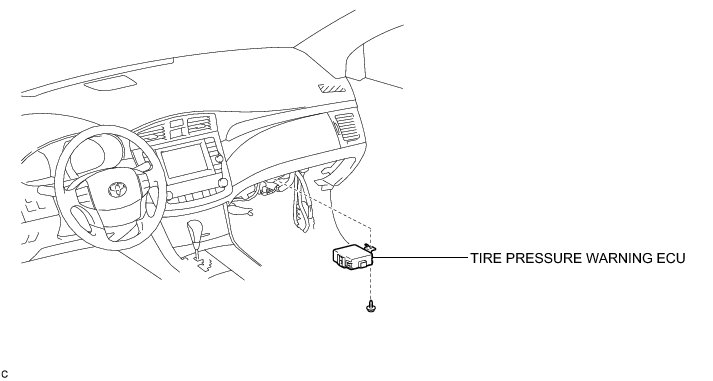 TIRE PRESSURE WARNING ECU

C