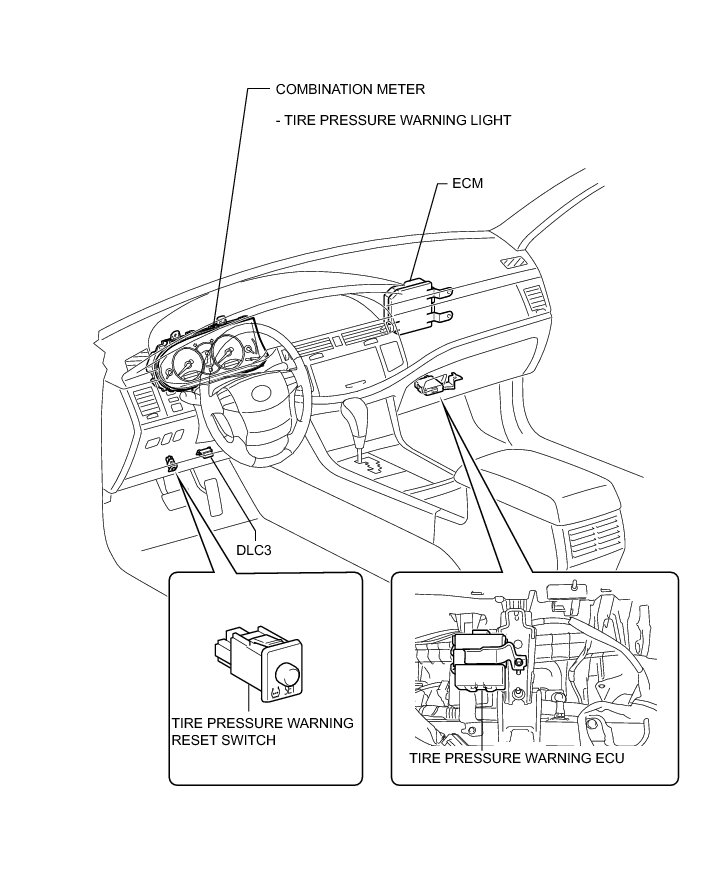 COMBINATION METER

- TIRE PRESSURE WARNING LIGHT

ECM

DLC3

SET

TIRE PRESSURE WARNING RESET SWITCH

TIRE PRESSURE WARNING ECU