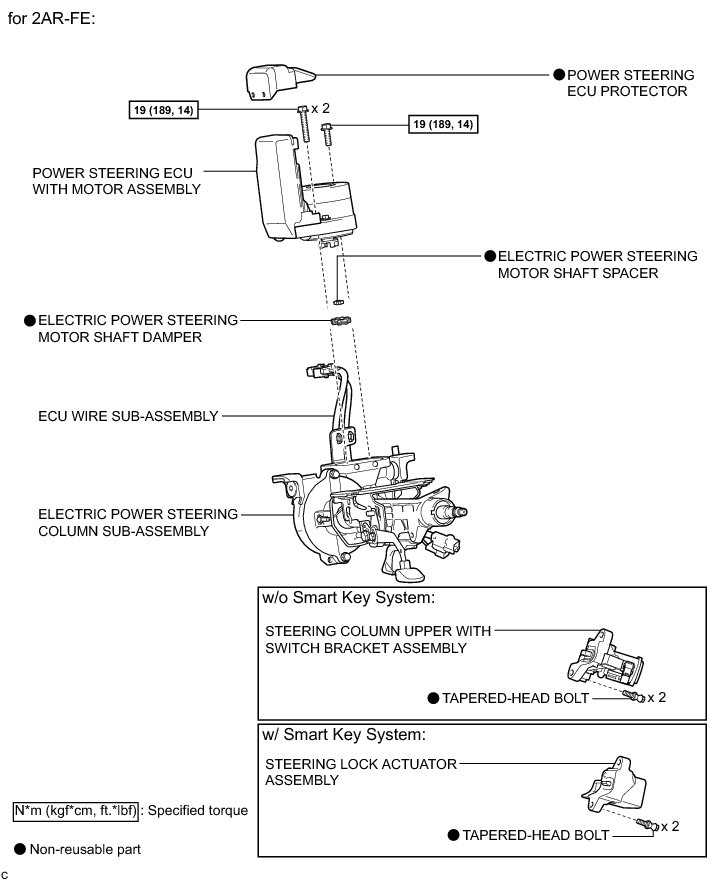 for 2AR-FE:

● POWER STEERING ECU PROTECTOR

19 (189, 14)

x 2

19 (189, 14)

POWER STEERING ECU WITH MOTOR ASSEMBLY

● ELECTRIC POWER STEERING MOTOR SHAFT SPACER

● ELECTRIC POWER STEERING MOTOR SHAFT DAMPER

ECU WIRE SUB-ASSEMBLY

ELECTRIC POWER STEERING COLUMN SUB-ASSEMBLY

w/o Smart Key System:

STEERING COLUMN UPPER WITH SWITCH BRACKET ASSEMBLY

● TAPERED-HEAD BOLT

x 2

w/ Smart Key System:

STEERING LOCK ACTUATOR ASSEMBLY

● TAPERED-HEAD BOLT

x 2

N*m (kgf*cm, ft.*lbf) : Specified torque

● Non-reusable part

c