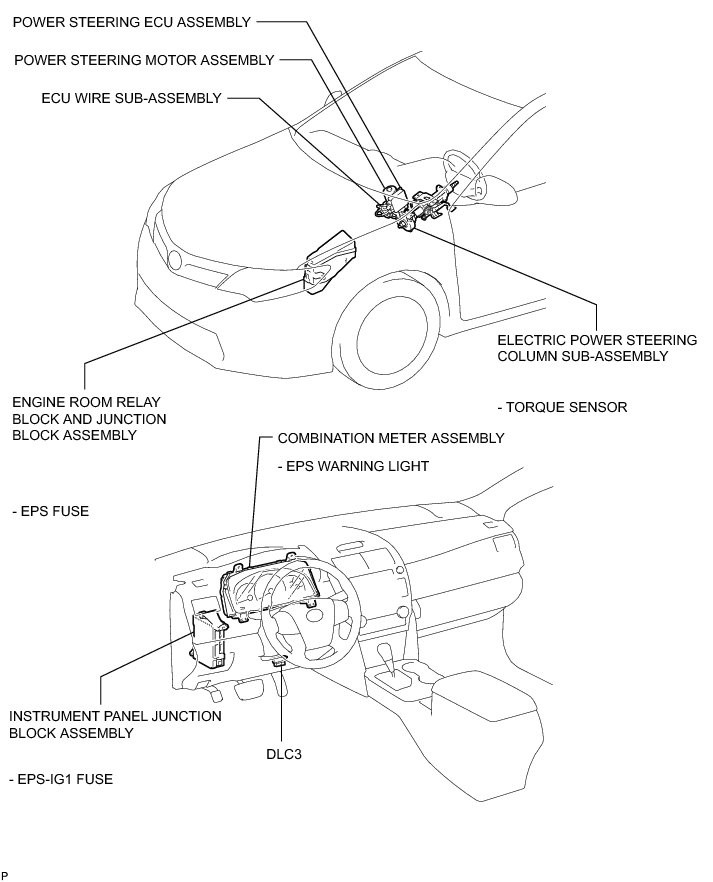 POWER STEERING ECU ASSEMBLY

POWER STEERING MOTOR ASSEMBLY

ECU WIRE SUB-ASSEMBLY

ELECTRIC POWER STEERING COLUMN SUB-ASSEMBLY

- TORQUE SENSOR

ENGINE ROOM RELAY BLOCK AND JUNCTION BLOCK ASSEMBLY

- EPS FUSE

COMBINATION METER ASSEMBLY

- EPS WARNING LIGHT

INSTRUMENT PANEL JUNCTION BLOCK ASSEMBLY

- EPS-IG1 FUSE

DLC3

P