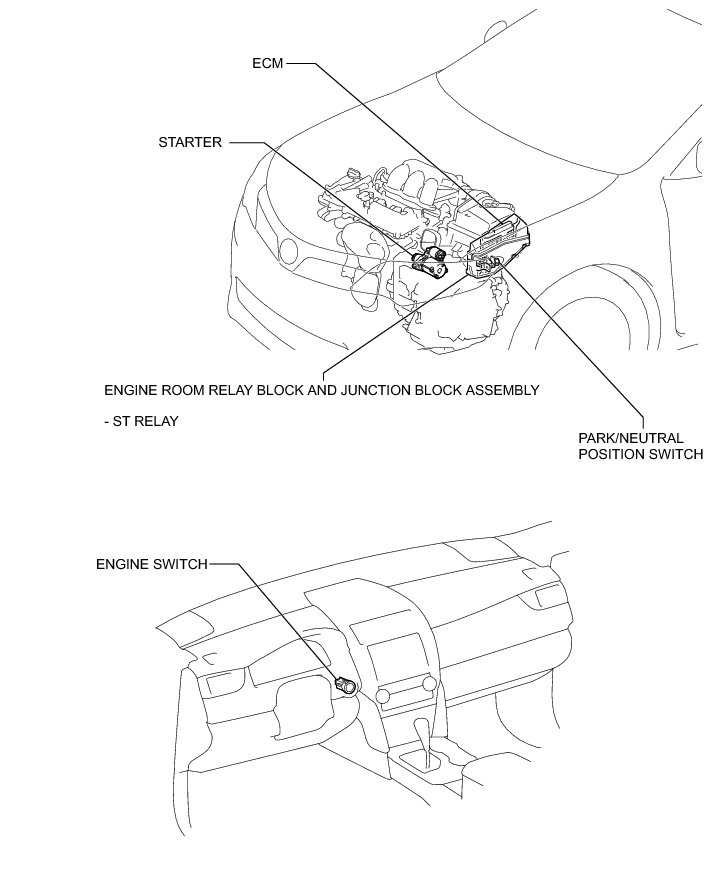 ECM

STARTER

ENGINE ROOM RELAY BLOCK AND JUNCTION BLOCK ASSEMBLY

- ST RELAY

PARK/NEUTRAL POSITION SWITCH

ENGINE SWITCH