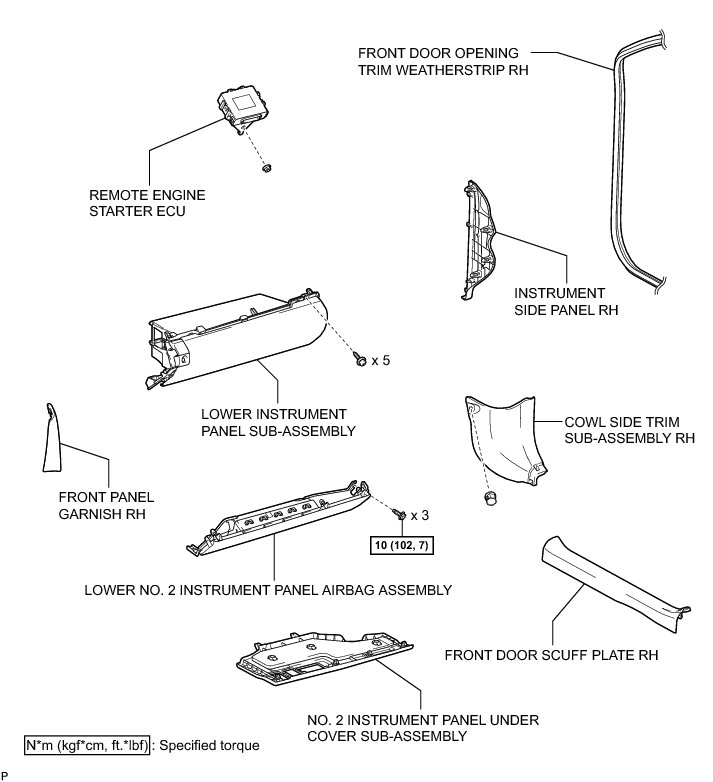 FRONT DOOR OPENING TRIM WEATHERSTRIP RH

REMOTE ENGINE STARTER ECU

INSTRUMENT SIDE PANEL RH

x 5

LOWER INSTRUMENT PANEL SUB-ASSEMBLY

COWL SIDE TRIM SUB-ASSEMBLY RH

FRONT PANEL GARNISH RH

x 3

10 (102, 7)

LOWER NO. 2 INSTRUMENT PANEL AIRBAG ASSEMBLY

FRONT DOOR SCUFF PLATE RH

NO. 2 INSTRUMENT PANEL UNDER COVER SUB-ASSEMBLY

N*m (kgf*cm, ft.*lbf) : Specified torque

P