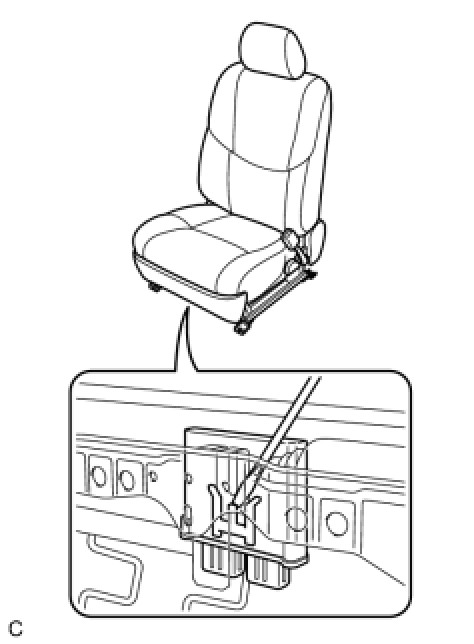 C