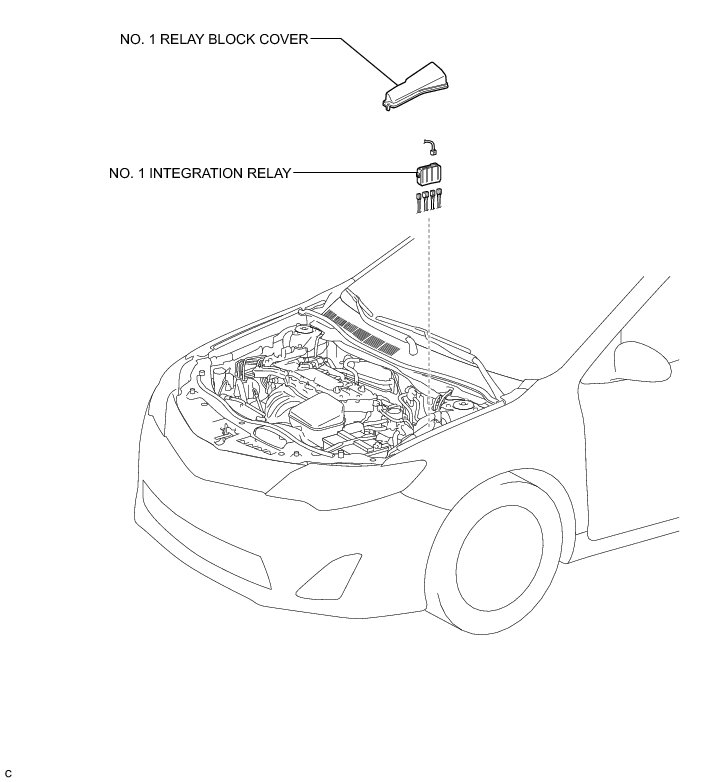 NO. 1 RELAY BLOCK COVER

NO. 1 INTEGRATION RELAY

C