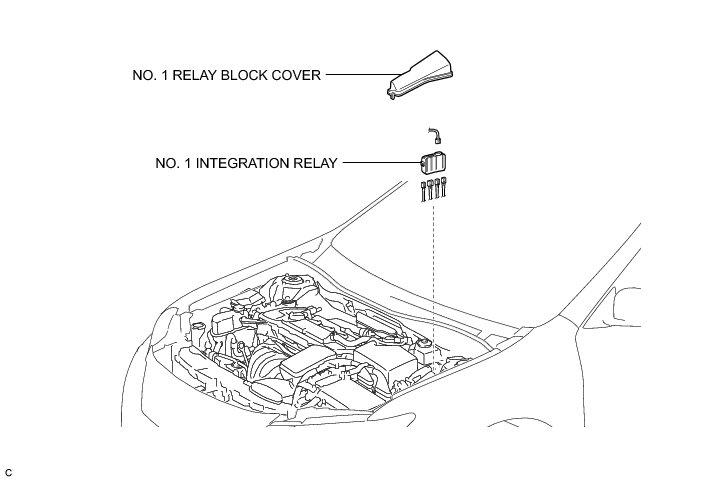 NO. 1 RELAY BLOCK COVER

NO. 1 INTEGRATION RELAY

C