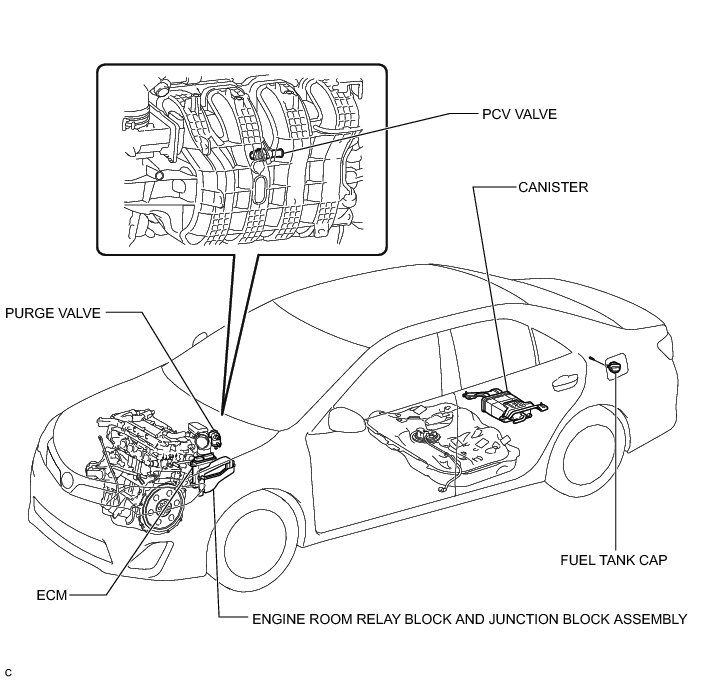 PCV VALVE

CANISTER

PURGE VALVE

FUEL TANK CAP

ECM

ENGINE ROOM RELAY BLOCK AND JUNCTION BLOCK ASSEMBLY

C