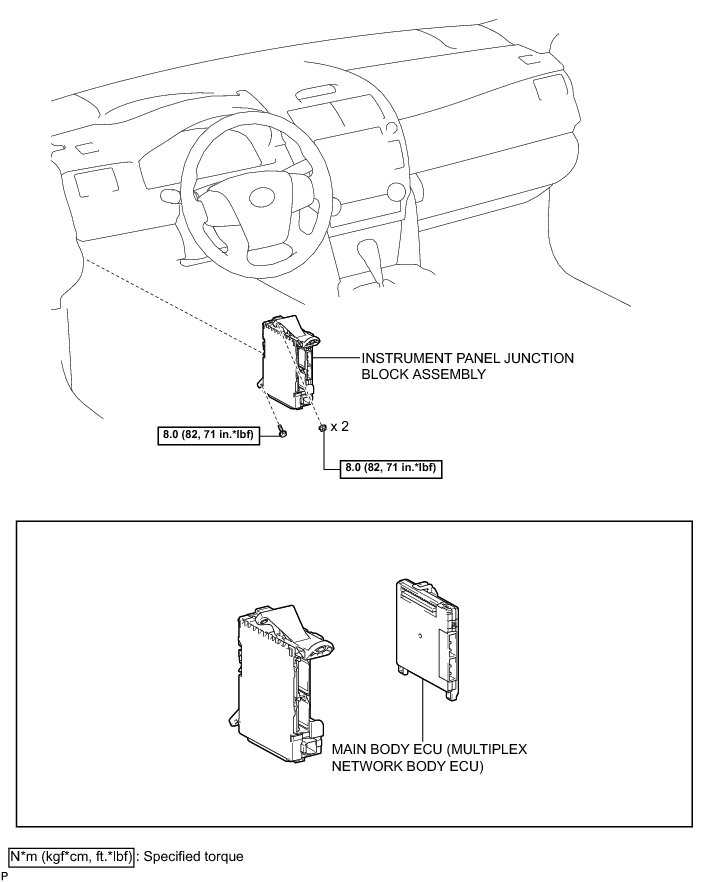 INSTRUMENT PANEL JUNCTION BLOCK ASSEMBLY

8.0 (82, 71 in.*lbf)

x 2

8.0 (82, 71 in.*lbf)

MAIN BODY ECU (MULTIPLEX NETWORK BODY ECU)

N*m (kgf*cm, ft.*lbf) : Specified torque

P