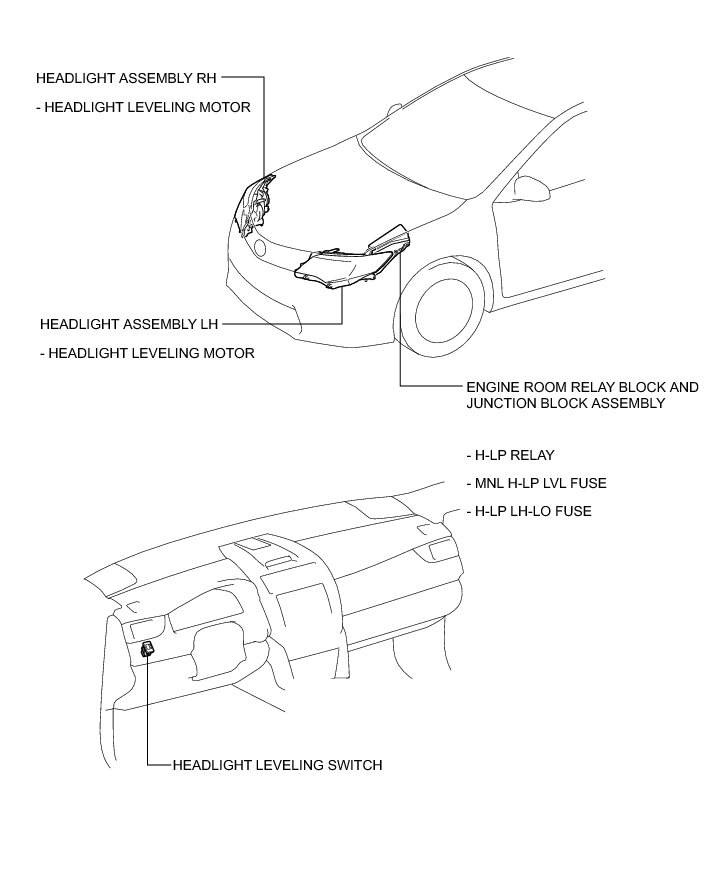 HEADLIGHT ASSEMBLY RH

- HEADLIGHT LEVELING MOTOR

HEADLIGHT ASSEMBLY LH

- HEADLIGHT LEVELING MOTOR

ENGINE ROOM RELAY BLOCK AND JUNCTION BLOCK ASSEMBLY

- H-LP RELAY

- MNL H-LP LVL FUSE

- H-LP LH-LO FUSE

HEADLIGHT LEVELING SWITCH