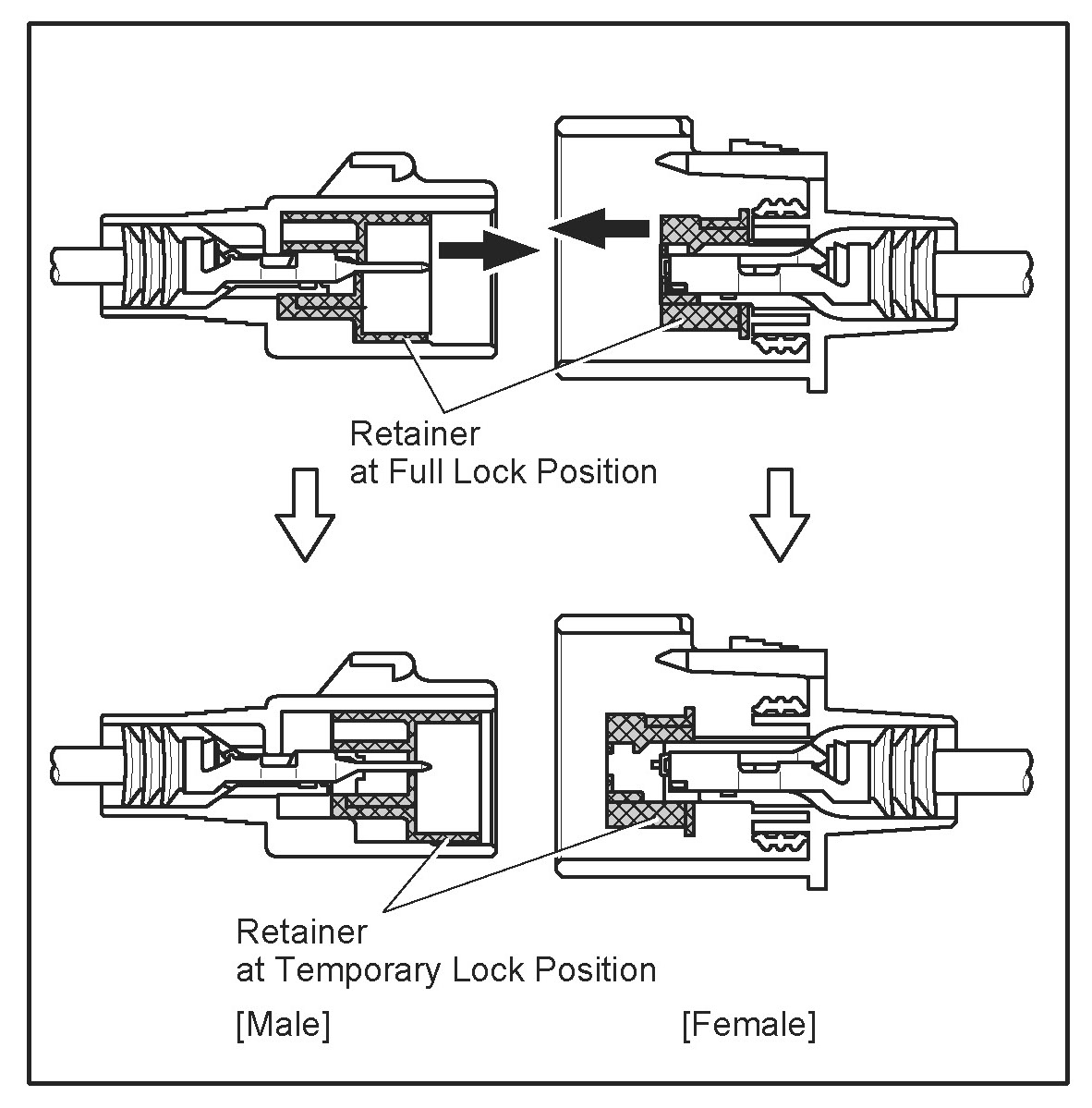 Retainer
at Full Lock Position

Retainer
at Temporary Lock Position

[Male]

[Female]