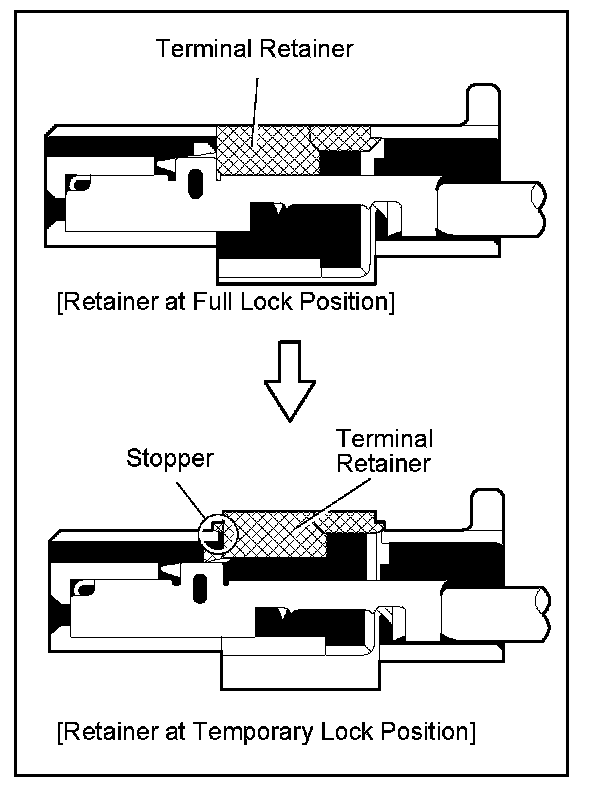 Terminal Retainer

[Retainer at Full Lock Position]

Stopper

Terminal Retainer

[Retainer at Temporary Lock Position]