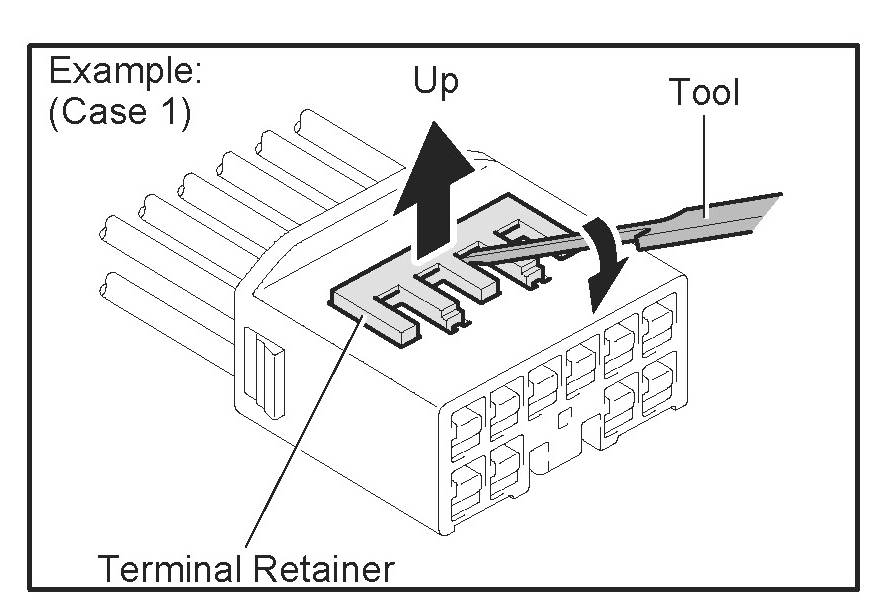 Example:
(Case 1)

Up

Tool

Terminal Retainer