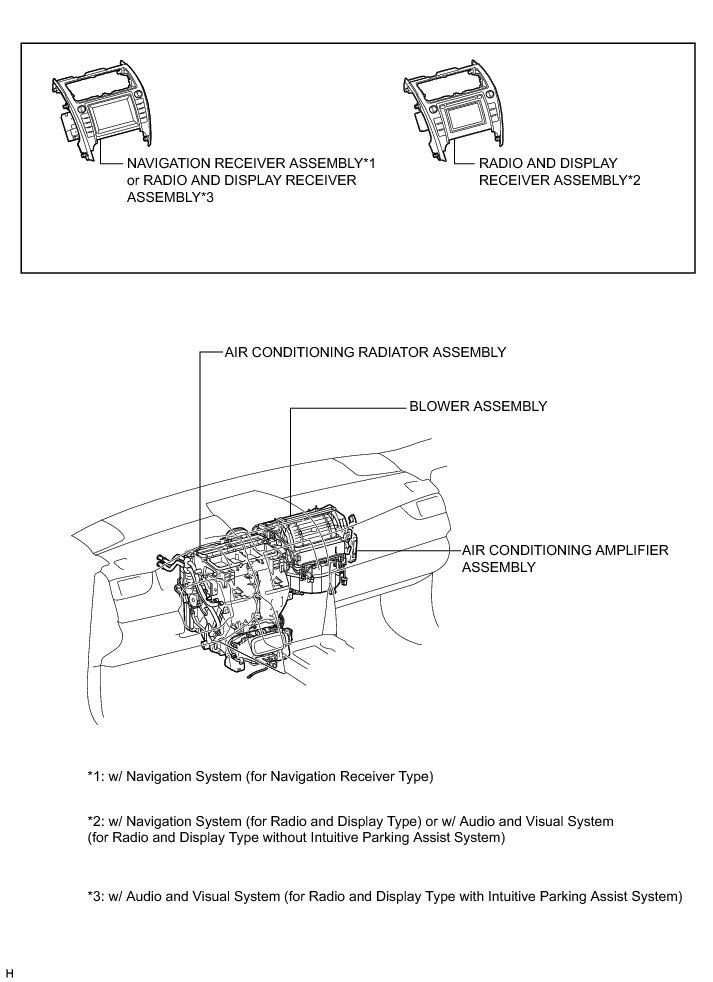 NAVIGATION RECEIVER ASSEMBLY*1 or RADIO AND DISPLAY RECEIVER ASSEMBLY*3

RADIO AND DISPLAY RECEIVER ASSEMBLY*2

AIR CONDITIONING RADIATOR ASSEMBLY

BLOWER ASSEMBLY

AIR CONDITIONING AMPLIFIER ASSEMBLY

*1: w/ Navigation System (for Navigation Receiver Type)

*2: w/ Navigation System (for Radio and Display Type) or w/ Audio and Visual System (for Radio and Display Type without Intuitive Parking Assist System)

*3: w/ Audio and Visual System (for Radio and Display Type with Intuitive Parking Assist System)

H