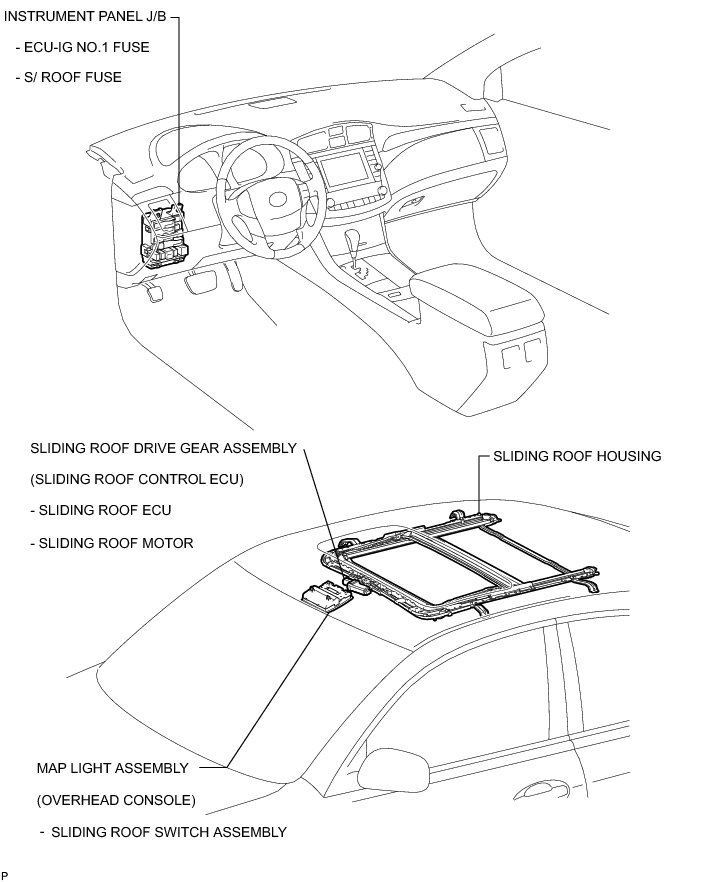 INSTRUMENT PANEL J/B

- ECU-IG NO.1 FUSE

- S/ ROOF FUSE

SLIDING ROOF DRIVE GEAR ASSEMBLY

(SLIDING ROOF CONTROL ECU)

- SLIDING ROOF ECU

- SLIDING ROOF MOTOR

SLIDING ROOF HOUSING

MAP LIGHT ASSEMBLY

(OVERHEAD CONSOLE)

- SLIDING ROOF SWITCH ASSEMBLY

P