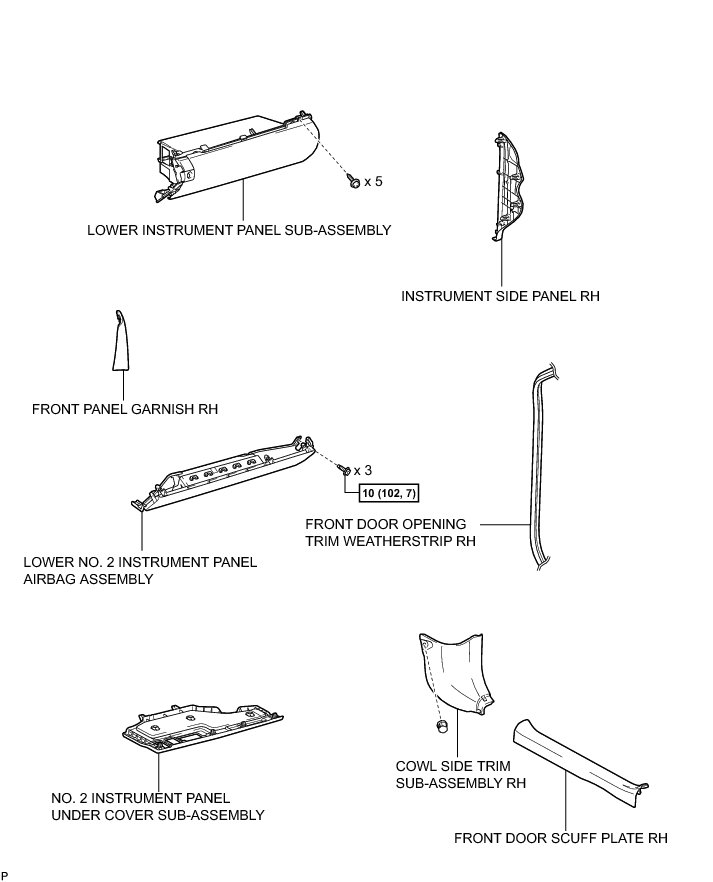 x 5

LOWER INSTRUMENT PANEL SUB-ASSEMBLY

INSTRUMENT SIDE PANEL RH

FRONT PANEL GARNISH RH

x 3

10 (102, 7)

FRONT DOOR OPENING TRIM WEATHERSTRIP RH

LOWER NO. 2 INSTRUMENT PANEL AIRBAG ASSEMBLY

NO. 2 INSTRUMENT PANEL UNDER COVER SUB-ASSEMBLY

COWL SIDE TRIM SUB-ASSEMBLY RH

FRONT DOOR SCUFF PLATE RH

P