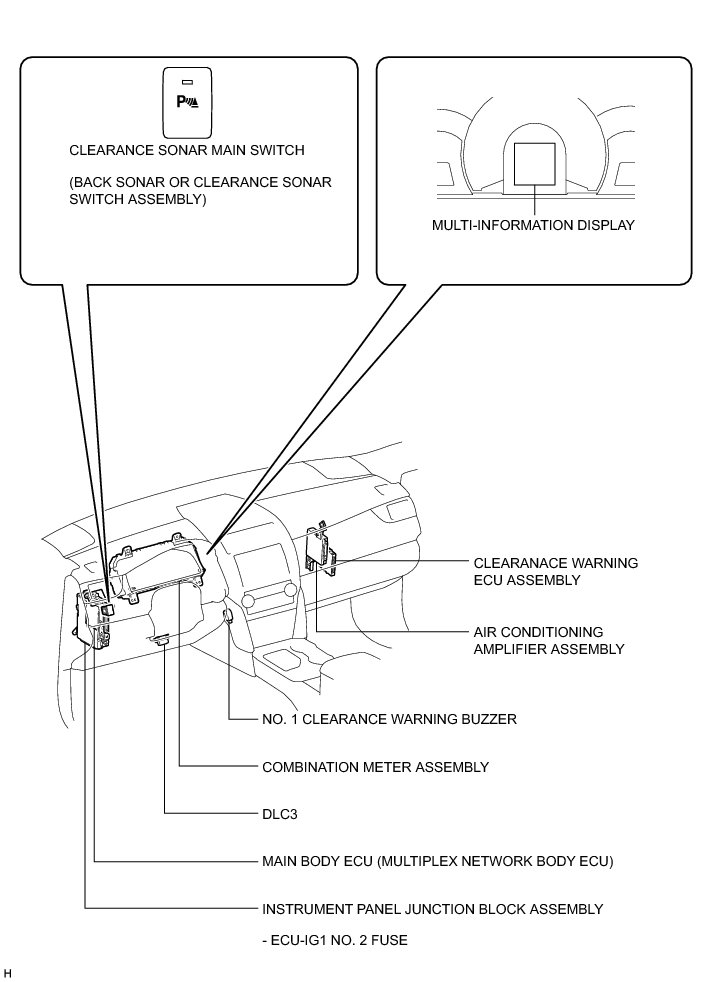 P

CLEARANCE SONAR MAIN SWITCH

(BACK SONAR OR CLEARANCE SONAR SWITCH ASSEMBLY)

MULTI-INFORMATION DISPLAY

CLEARANACE WARNING ECU ASSEMBLY

AIR CONDITIONING AMPLIFIER ASSEMBLY

NO. 1 CLEARANCE WARNING BUZZER

COMBINATION METER ASSEMBLY

DLC3

MAIN BODY ECU (MULTIPLEX NETWORK BODY ECU)

INSTRUMENT PANEL JUNCTION BLOCK ASSEMBLY

- ECU-IG1 NO. 2 FUSE

H