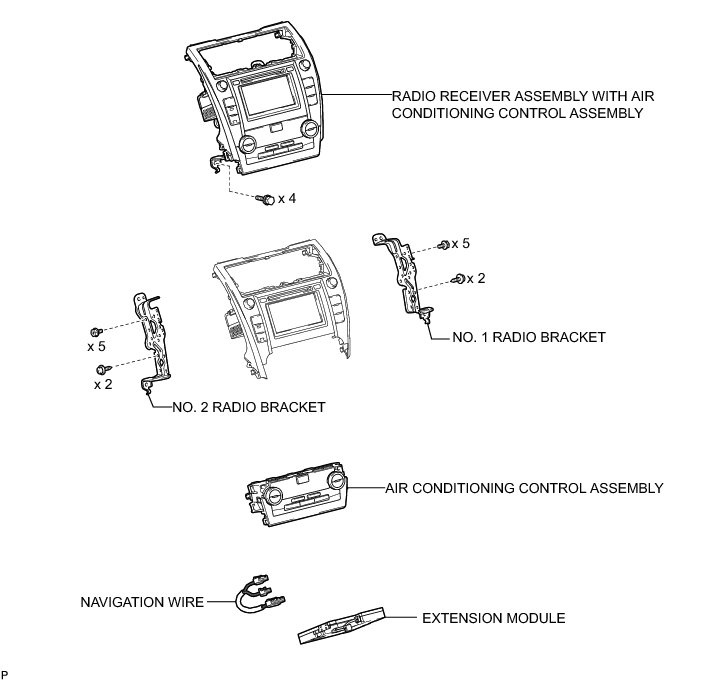 RADIO RECEIVER ASSEMBLY WITH AIR CONDITIONING CONTROL ASSEMBLY

x 4

x 5

x 2

NO. 1 RADIO BRACKET

x 5

x 2

NO. 2 RADIO BRACKET

AIR CONDITIONING CONTROL ASSEMBLY

NAVIGATION WIRE

EXTENSION MODULE

P