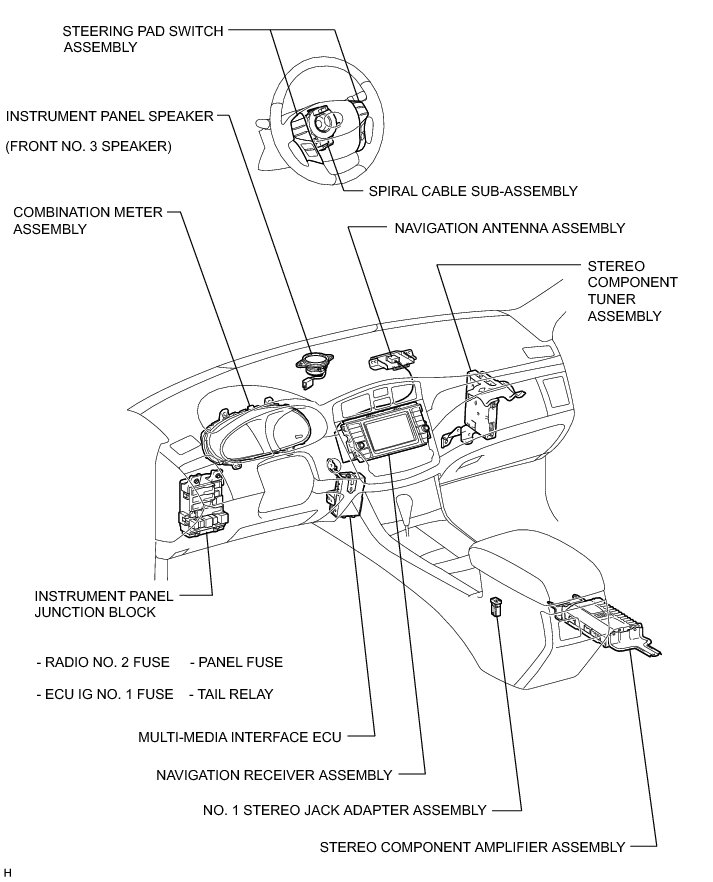 STEERING PAD SWITCH ASSEMBLY

INSTRUMENT PANEL SPEAKER

(FRONT NO. 3 SPEAKER)

SPIRAL CABLE SUB-ASSEMBLY

COMBINATION METER ASSEMBLY

NAVIGATION ANTENNA ASSEMBLY

STEREO COMPONENT TUNER ASSEMBLY

INSTRUMENT PANEL JUNCTION BLOCK

- RADIO NO. 2 FUSE - PANEL FUSE

- ECU IG NO. 1 FUSE - TAIL RELAY

MULTI-MEDIA INTERFACE ECU

NAVIGATION RECEIVER ASSEMBLY

NO. 1 STEREO JACK ADAPTER ASSEMBLY

STEREO COMPONENT AMPLIFIER ASSEMBLY

H