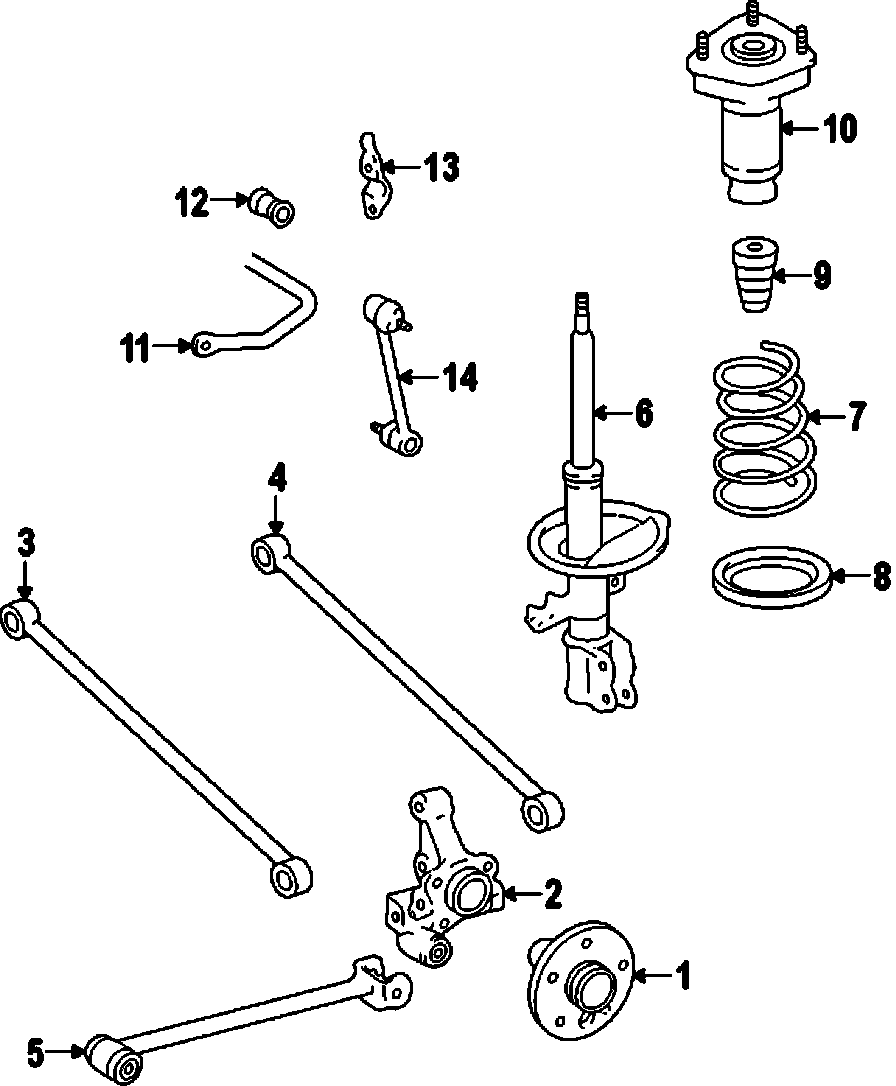 10
13
12
9
11
14
6
7
4
3
8
2
1
5