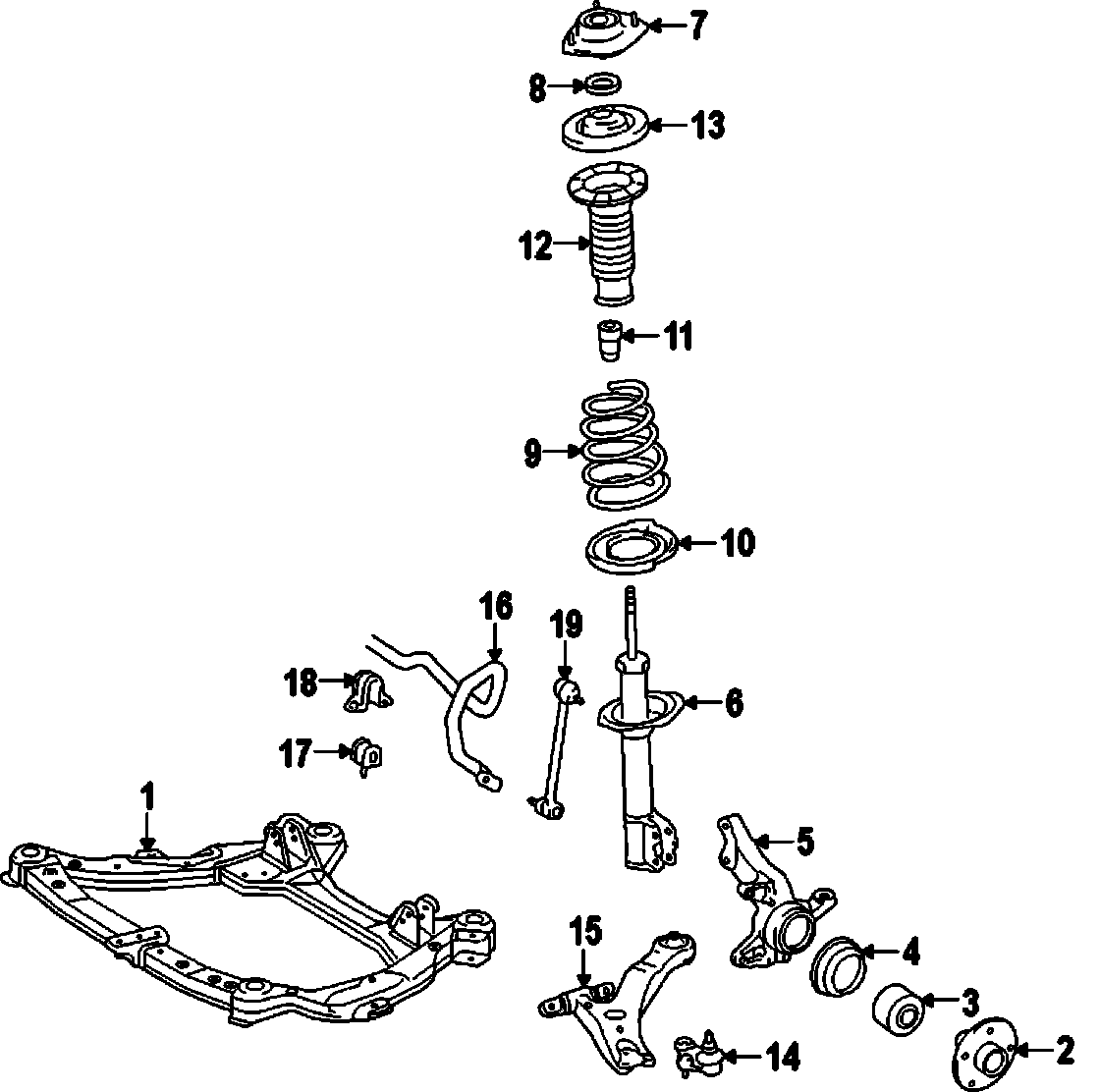 7
8
13
12
11
9
10
16
19
18
6
17
1
5
15
4
3
14
2