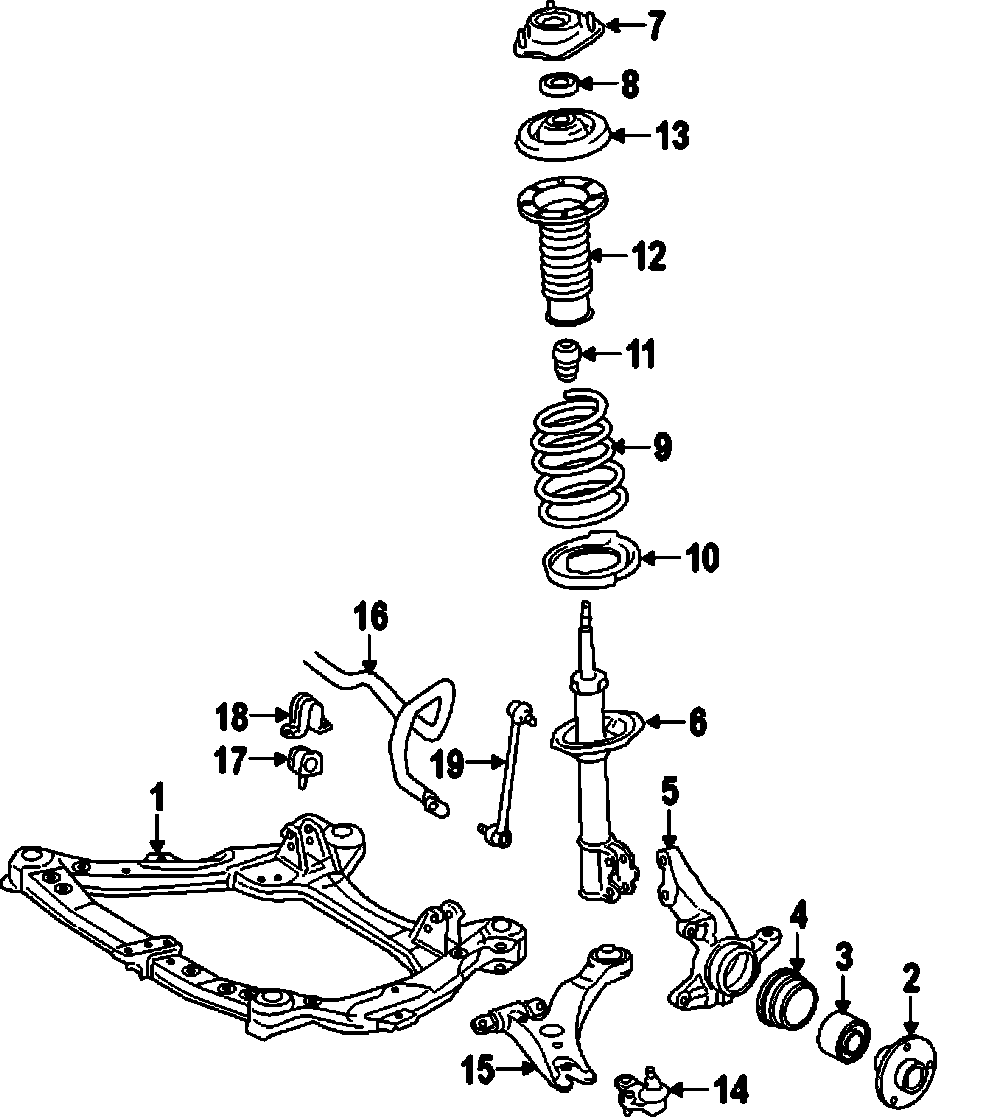 7
8
13
12
11
9
10
16
18
17
19
6
1
5
4
3
2
15
14