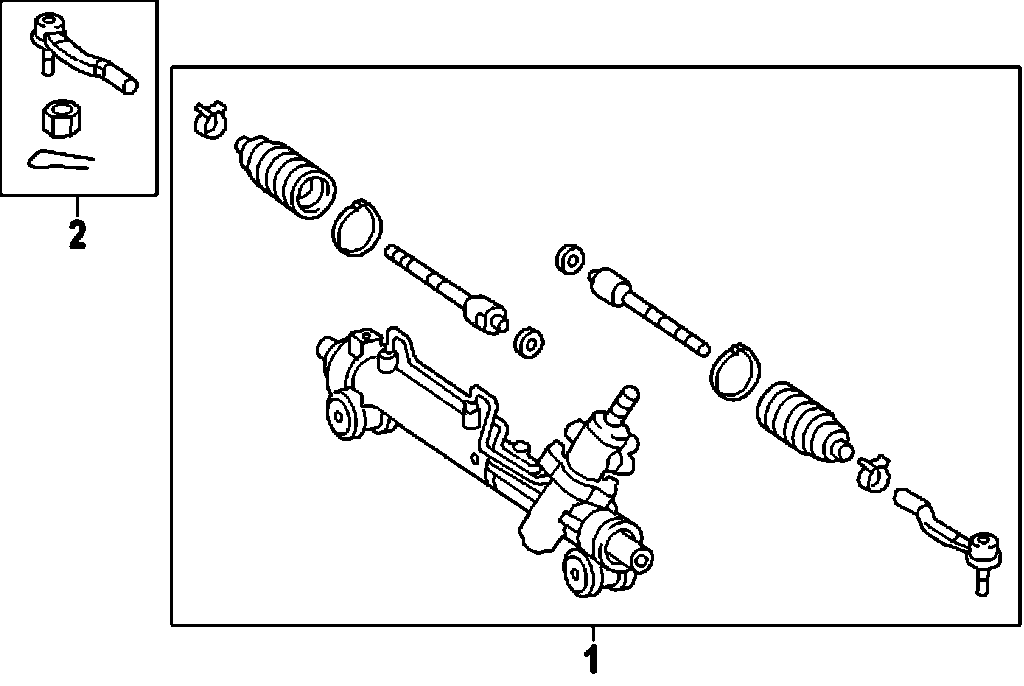 2

1