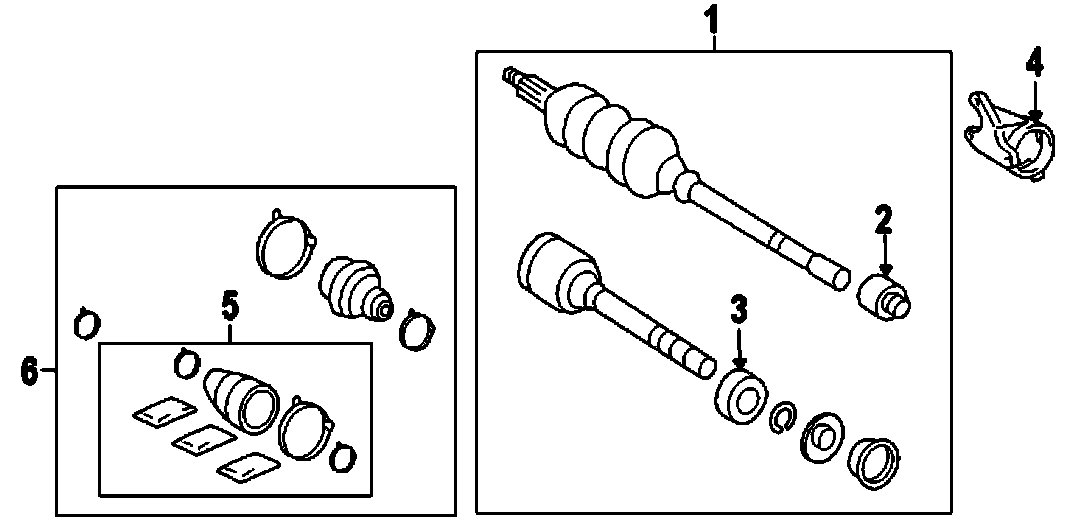 1
4
2
3
5
6