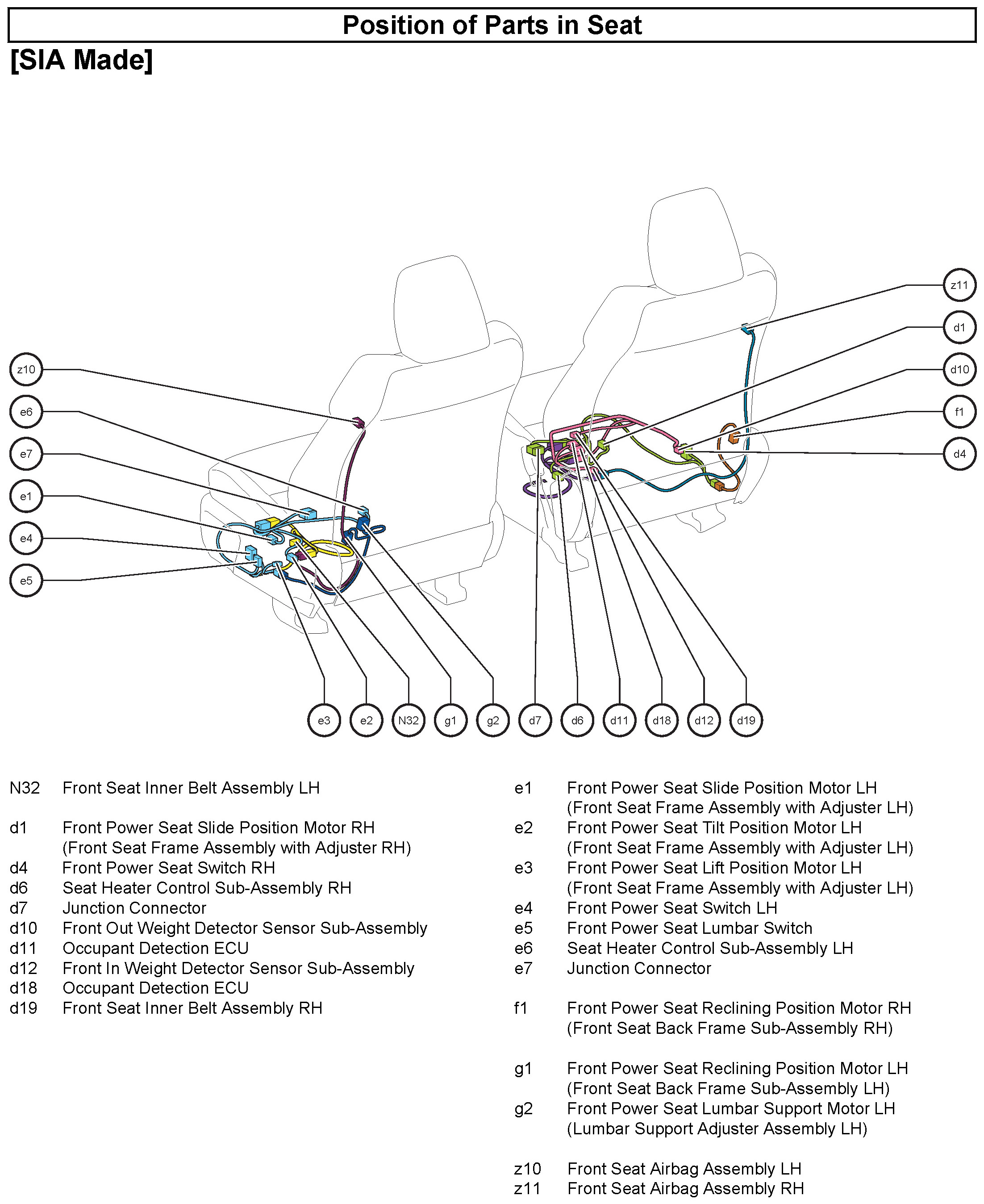 Position of Parts in Seat

[SIA Made]

z10
e6
e7
e1
e4
e5

z11
d1
d10
f1
d4

e3 e2 N32 g1 g2 d7 d6 d11 d18 d12 d19

N32 Front Seat Inner Belt Assembly LH

d1 Front Power Seat Slide Position Motor RH (Front Seat Frame Assembly with Adjuster RH)
d4 Front Power Seat Switch RH
d6 Seat Heater Control Sub-Assembly RH
d7 Junction Connector
d10 Front Out Weight Detector Sensor Sub-Assembly
d11 Occupant Detection ECU
d12 Front In Weight Detector Sensor Sub-Assembly
d18 Occupant Detection ECU
d19 Front Seat Inner Belt Assembly RH

e1 Front Power Seat Slide Position Motor LH (Front Seat Frame Assembly with Adjuster LH)
e2 Front Power Seat Tilt Position Motor LH (Front Seat Frame Assembly with Adjuster LH)
e3 Front Power Seat Lift Position Motor LH (Front Seat Frame Assembly with Adjuster LH)
e4 Front Power Seat Switch LH
e5 Front Power Seat Lumbar Switch
e6 Seat Heater Control Sub-Assembly LH
e7 Junction Connector

f1 Front Power Seat Reclining Position Motor RH (Front Seat Back Frame Sub-Assembly RH)

g1 Front Power Seat Reclining Position Motor LH (Front Seat Back Frame Sub-Assembly LH)
g2 Front Power Seat Lumbar Support Motor LH (Lumbar Support Adjuster Assembly LH)

z10 Front Seat Airbag Assembly LH
z11 Front Seat Airbag Assembly RH