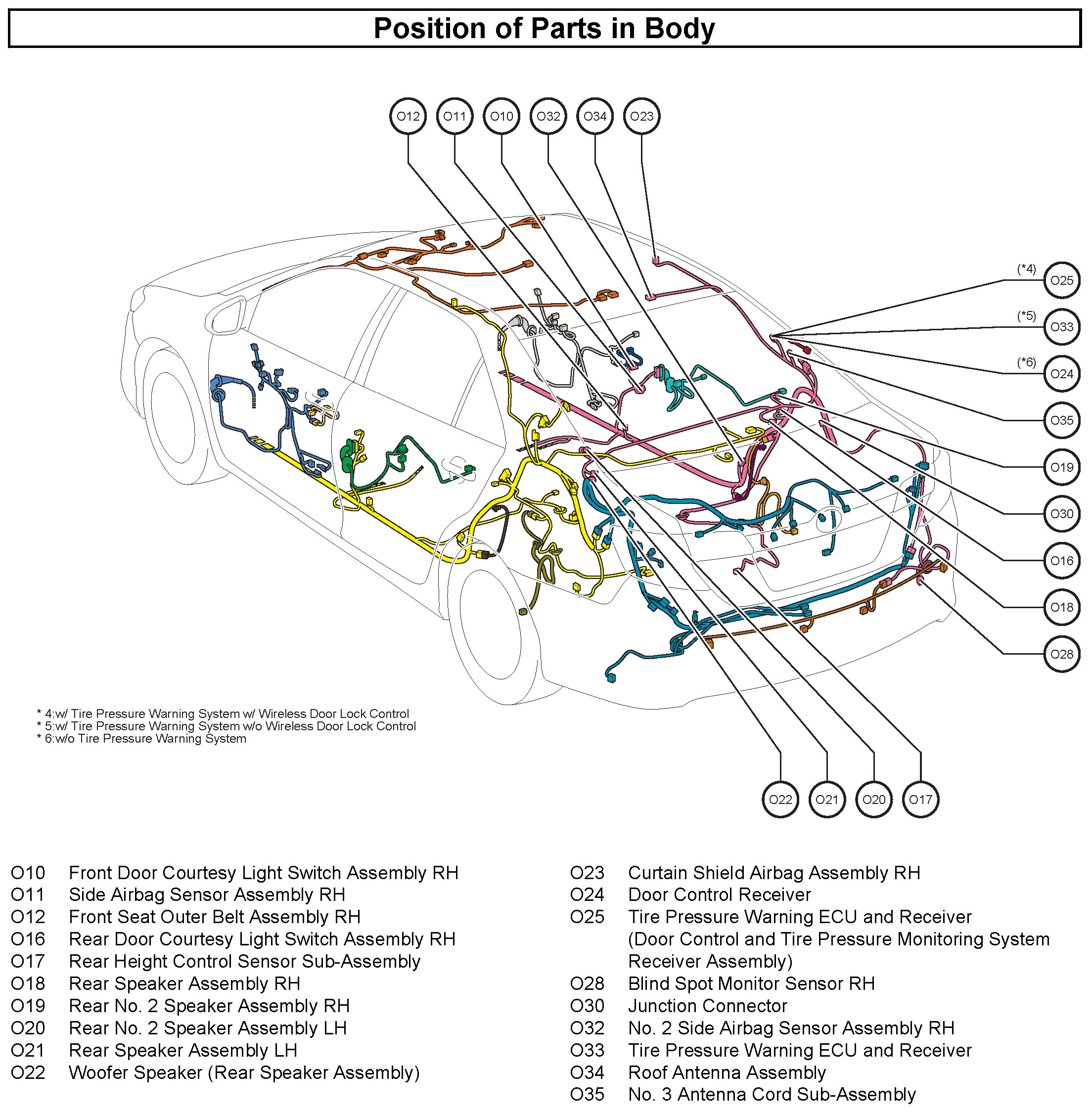 Position of Parts in Body

O12 O11 O10 O32 O34 O23

(*4) O25
(*5) O33
(*6) O24
O35
O19
O30
O16
O18
O28

O22 O21 O20 O17

* 4:w/ Tire Pressure Warning System w/ Wireless Door Lock Control
* 5:w/ Tire Pressure Warning System w/o Wireless Door Lock Control
* 6:w/o Tire Pressure Warning System

O10 Front Door Courtesy Light Switch Assembly RH
O11 Side Airbag Sensor Assembly RH
O12 Front Seat Outer Belt Assembly RH
O16 Rear Door Courtesy Light Switch Assembly RH
O17 Rear Height Control Sensor Sub-Assembly
O18 Rear Speaker Assembly RH
O19 Rear No. 2 Speaker Assembly RH
O20 Rear No. 2 Speaker Assembly LH
O21 Rear Speaker Assembly LH
O22 Woofer Speaker (Rear Speaker Assembly)

O23 Curtain Shield Airbag Assembly RH
O24 Door Control Receiver
O25 Tire Pressure Warning ECU and Receiver (Door Control and Tire Pressure Monitoring System Receiver Assembly)
O28 Blind Spot Monitor Sensor RH
O30 Junction Connector
O32 No. 2 Side Airbag Sensor Assembly RH
O33 Tire Pressure Warning ECU and Receiver
O34 Roof Antenna Assembly
O35 No. 3 Antenna Cord Sub-Assembly