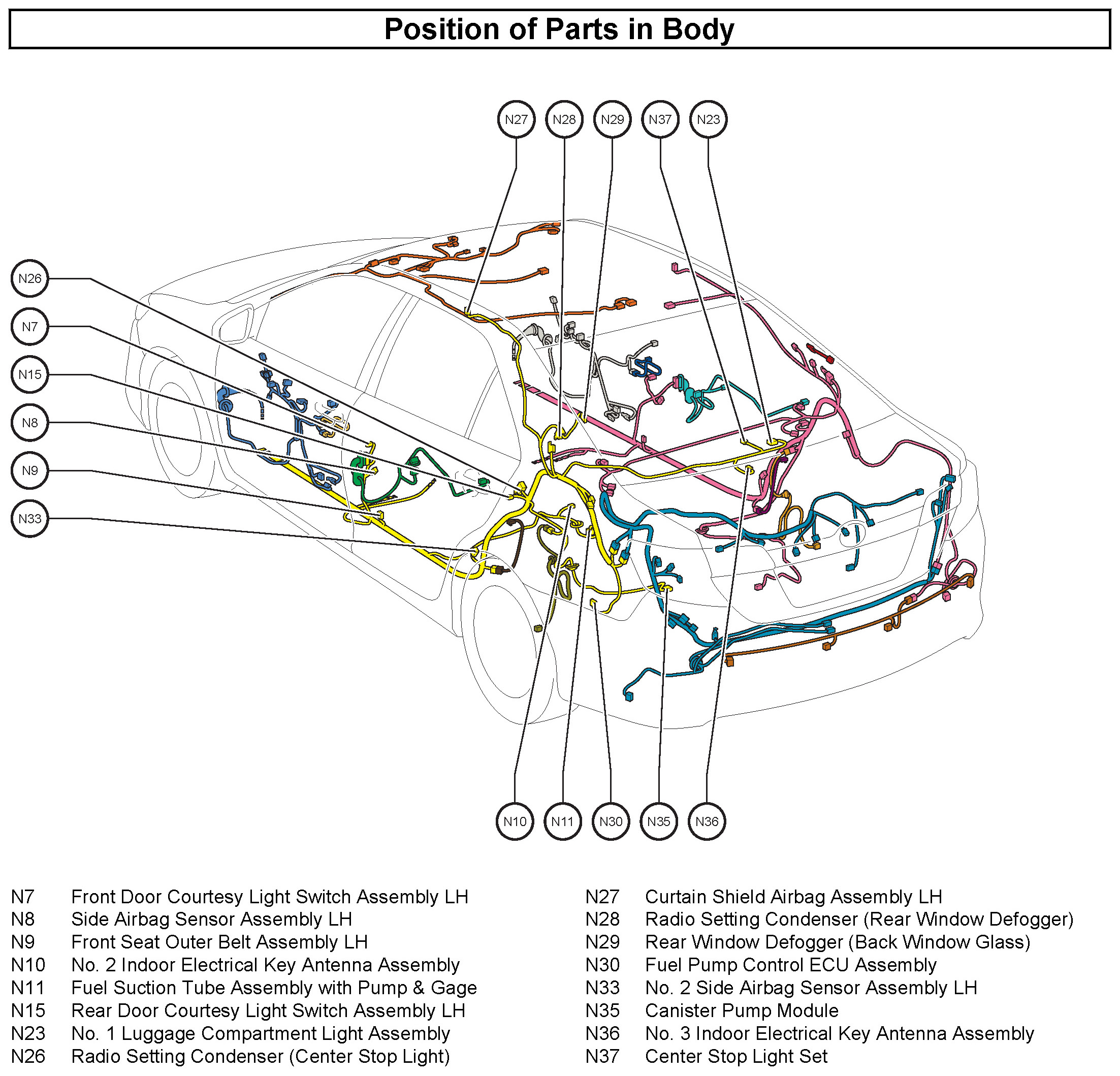 Position of Parts in Body

N27 N28 N29 N37 N23

N26
N7
N15
N8
N9
N33

N10 N11 N30 N35 N36

N7 Front Door Courtesy Light Switch Assembly LH
N8 Side Airbag Sensor Assembly LH
N9 Front Seat Outer Belt Assembly LH
N10 No. 2 Indoor Electrical Key Antenna Assembly
N11 Fuel Suction Tube Assembly with Pump & Gage
N15 Rear Door Courtesy Light Switch Assembly LH
N23 No. 1 Luggage Compartment Light Assembly
N26 Radio Setting Condenser (Center Stop Light)

N27 Curtain Shield Airbag Assembly LH
N28 Radio Setting Condenser (Rear Window Defogger)
N29 Rear Window Defogger (Back Window Glass)
N30 Fuel Pump Control ECU Assembly
N33 No. 2 Side Airbag Sensor Assembly LH
N35 Canister Pump Module
N36 No. 3 Indoor Electrical Key Antenna Assembly
N37 Center Stop Light Set