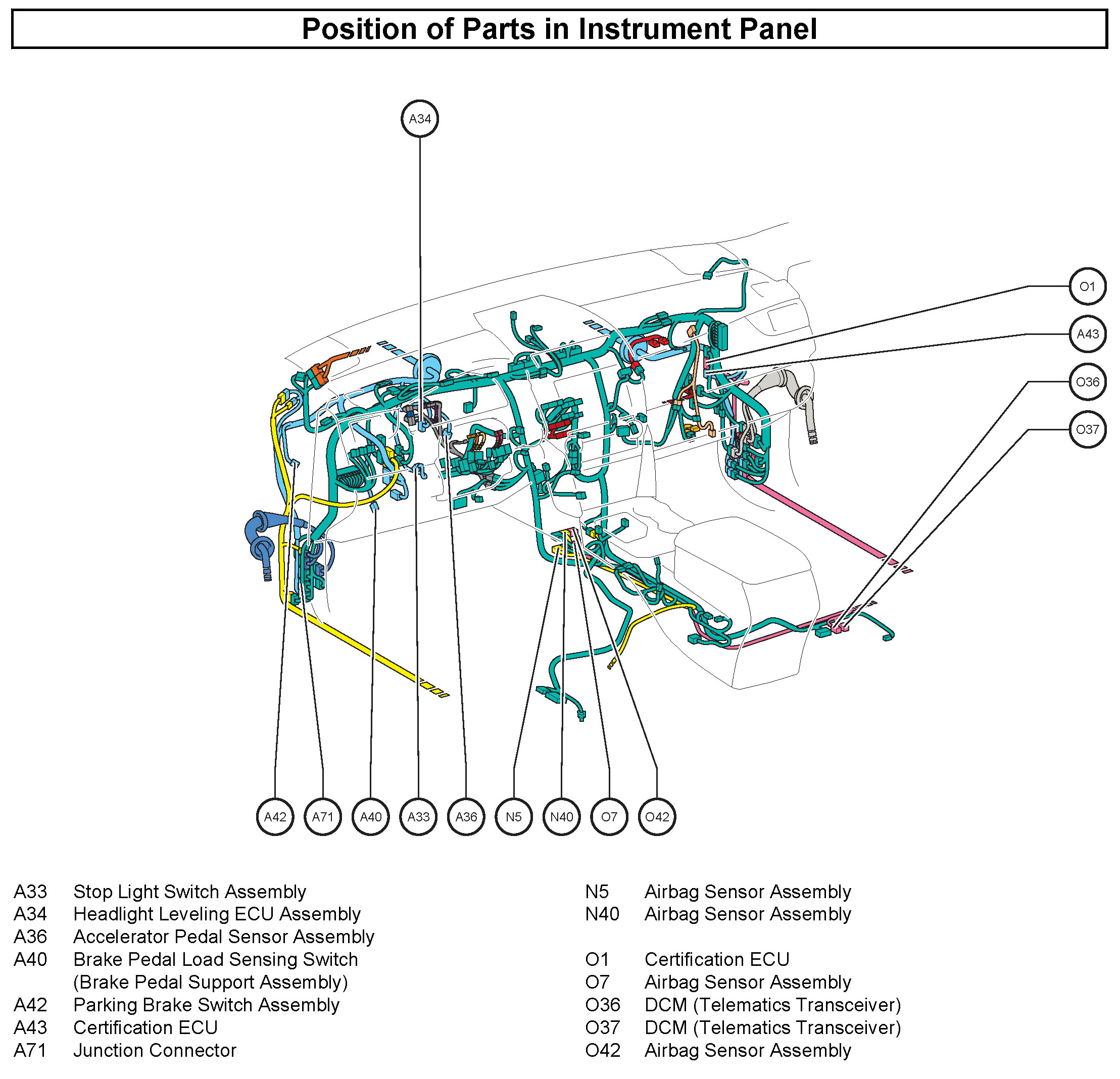 Position of Parts in Instrument Panel

A34

O1

A43

O36

O37

A42 A71 A40 A33 A36 N5 N40 O7 O42

A33 Stop Light Switch Assembly
A34 Headlight Leveling ECU Assembly
A36 Accelerator Pedal Sensor Assembly
A40 Brake Pedal Load Sensing Switch (Brake Pedal Support Assembly)
A42 Parking Brake Switch Assembly
A43 Certification ECU
A71 Junction Connector

N5 Airbag Sensor Assembly
N40 Airbag Sensor Assembly

O1 Certification ECU
O7 Airbag Sensor Assembly
O36 DCM (Telematics Transceiver)
O37 DCM (Telematics Transceiver)
O42 Airbag Sensor Assembly