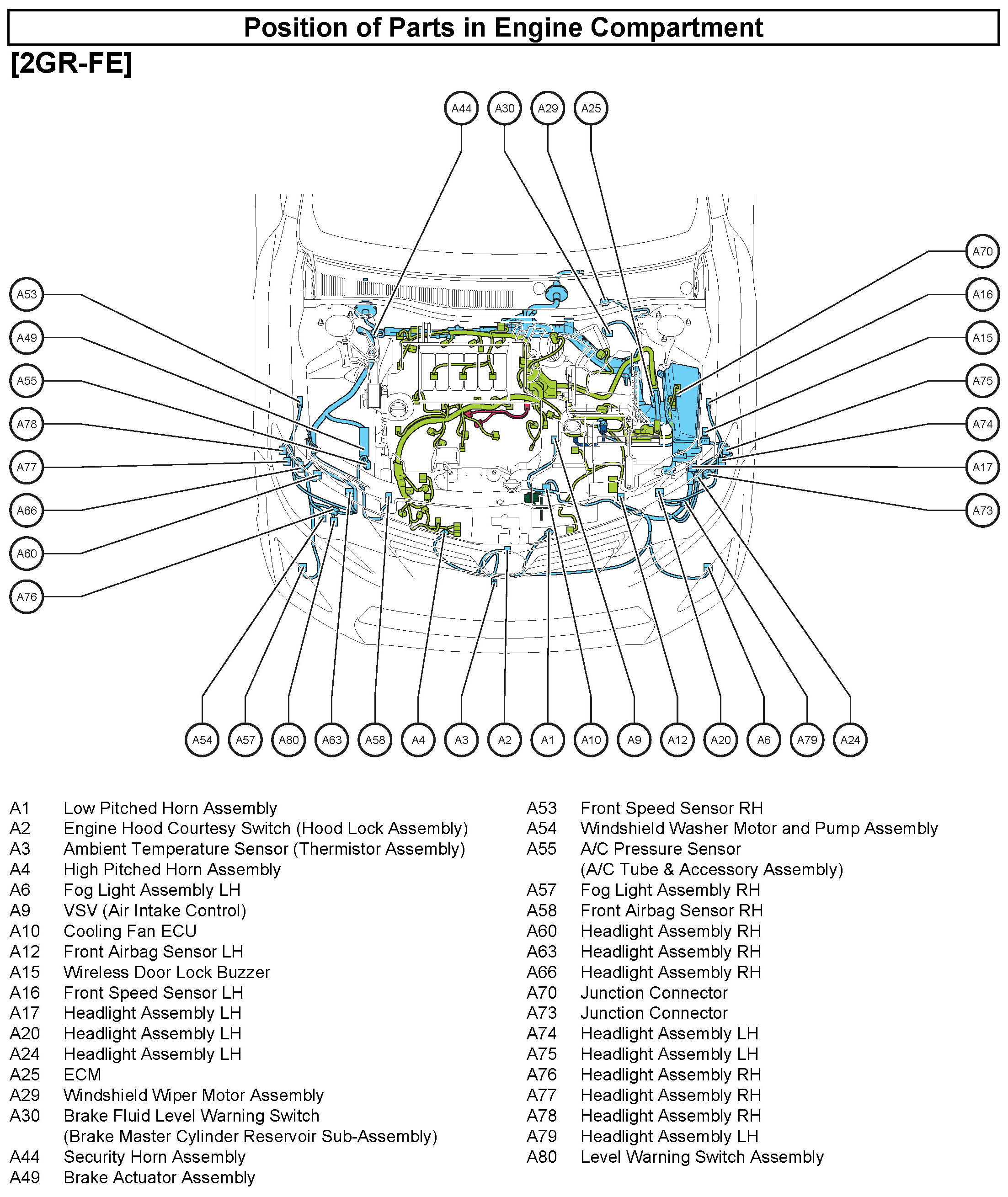 Position of Parts in Engine Compartment

[2GR-FE]

A44 A30 A29 A25

A53 A49 A55 A78 A77 A66 A60 A76

A70 A16 A15 A75 A74 A17 A73

A54 A57 A80 A63 A58 A4 A3 A2 A1 A10 A9 A12 A20 A6 A79 A24

A1 Low Pitched Horn Assembly
A2 Engine Hood Courtesy Switch (Hood Lock Assembly)
A3 Ambient Temperature Sensor (Thermistor Assembly)
A4 High Pitched Horn Assembly
A6 Fog Light Assembly LH
A9 VSV (Air Intake Control)
A10 Cooling Fan ECU
A12 Front Airbag Sensor LH
A15 Wireless Door Lock Buzzer
A16 Front Speed Sensor LH
A17 Headlight Assembly LH
A20 Headlight Assembly LH
A24 Headlight Assembly LH
A25 ECM
A29 Windshield Wiper Motor Assembly
A30 Brake Fluid Level Warning Switch (Brake Master Cylinder Reservoir Sub-Assembly)
A44 Security Horn Assembly
A49 Brake Actuator Assembly

A53 Front Speed Sensor RH
A54 Windshield Washer Motor and Pump Assembly
A55 A/C Pressure Sensor (A/C Tube & Accessory Assembly)
A57 Fog Light Assembly RH
A58 Front Airbag Sensor RH
A60 Headlight Assembly RH
A63 Headlight Assembly RH
A66 Headlight Assembly RH
A70 Junction Connector
A73 Junction Connector
A74 Headlight Assembly LH
A75 Headlight Assembly LH
A76 Headlight Assembly RH
A77 Headlight Assembly RH
A78 Headlight Assembly RH
A79 Headlight Assembly LH
A80 Level Warning Switch Assembly