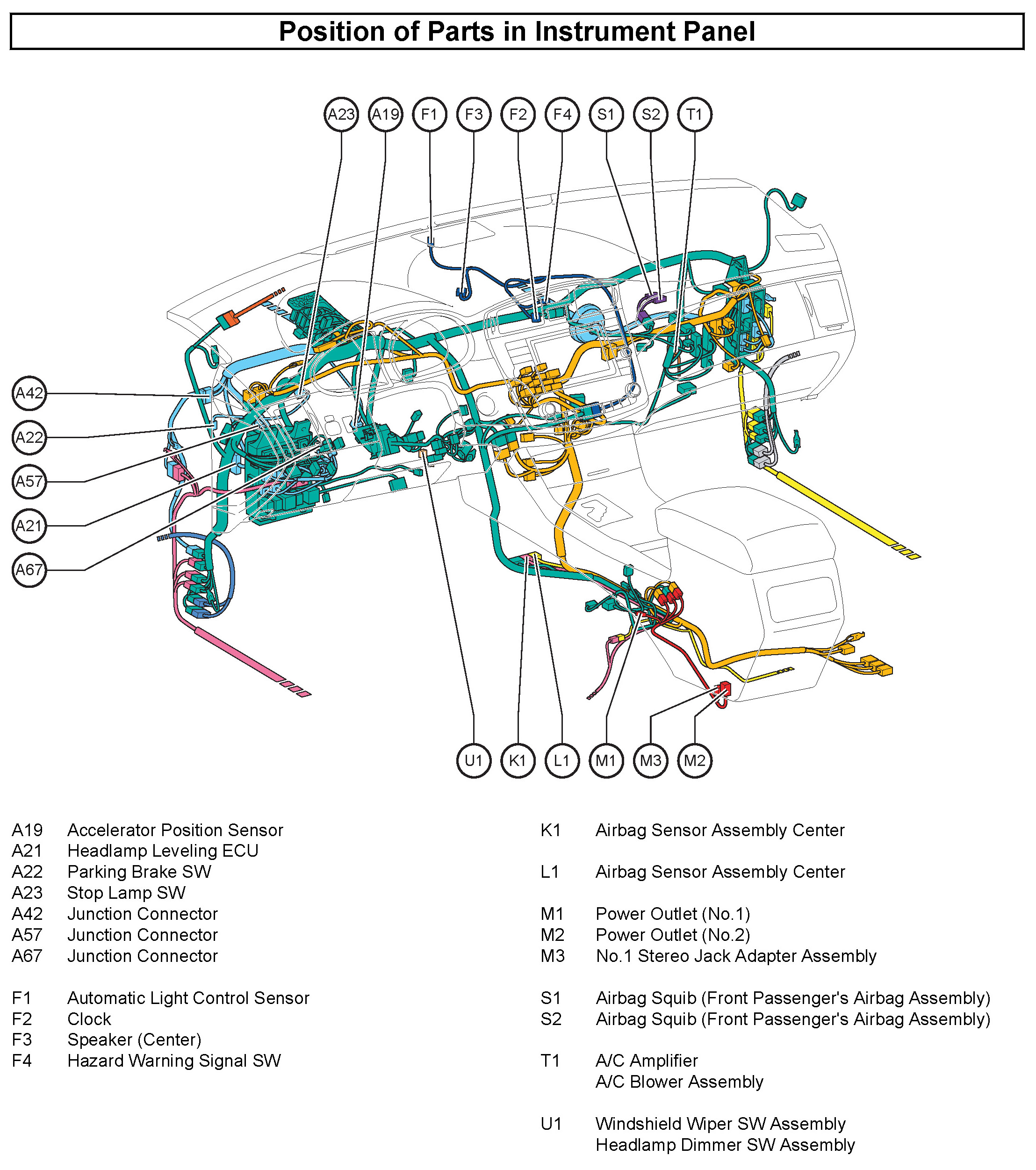 Position of Parts in Instrument Panel

A23 A19 F1 F3 F2 F4 S1 S2 T1

A42
A22
A57
A21
A67

U1 K1 L1 M1 M3 M2

A19 Accelerator Position Sensor
A21 Headlamp Leveling ECU
A22 Parking Brake SW
A23 Stop Lamp SW
A42 Junction Connector
A57 Junction Connector
A67 Junction Connector

F1 Automatic Light Control Sensor
F2 Clock
F3 Speaker (Center)
F4 Hazard Warning Signal SW

K1 Airbag Sensor Assembly Center

L1 Airbag Sensor Assembly Center

M1 Power Outlet (No.1)
M2 Power Outlet (No.2)
M3 No.1 Stereo Jack Adapter Assembly

S1 Airbag Squib (Front Passenger's Airbag Assembly)
S2 Airbag Squib (Front Passenger's Airbag Assembly)

T1 A/C Amplifier
A/C Blower Assembly

U1 Windshield Wiper SW Assembly
Headlamp Dimmer SW Assembly