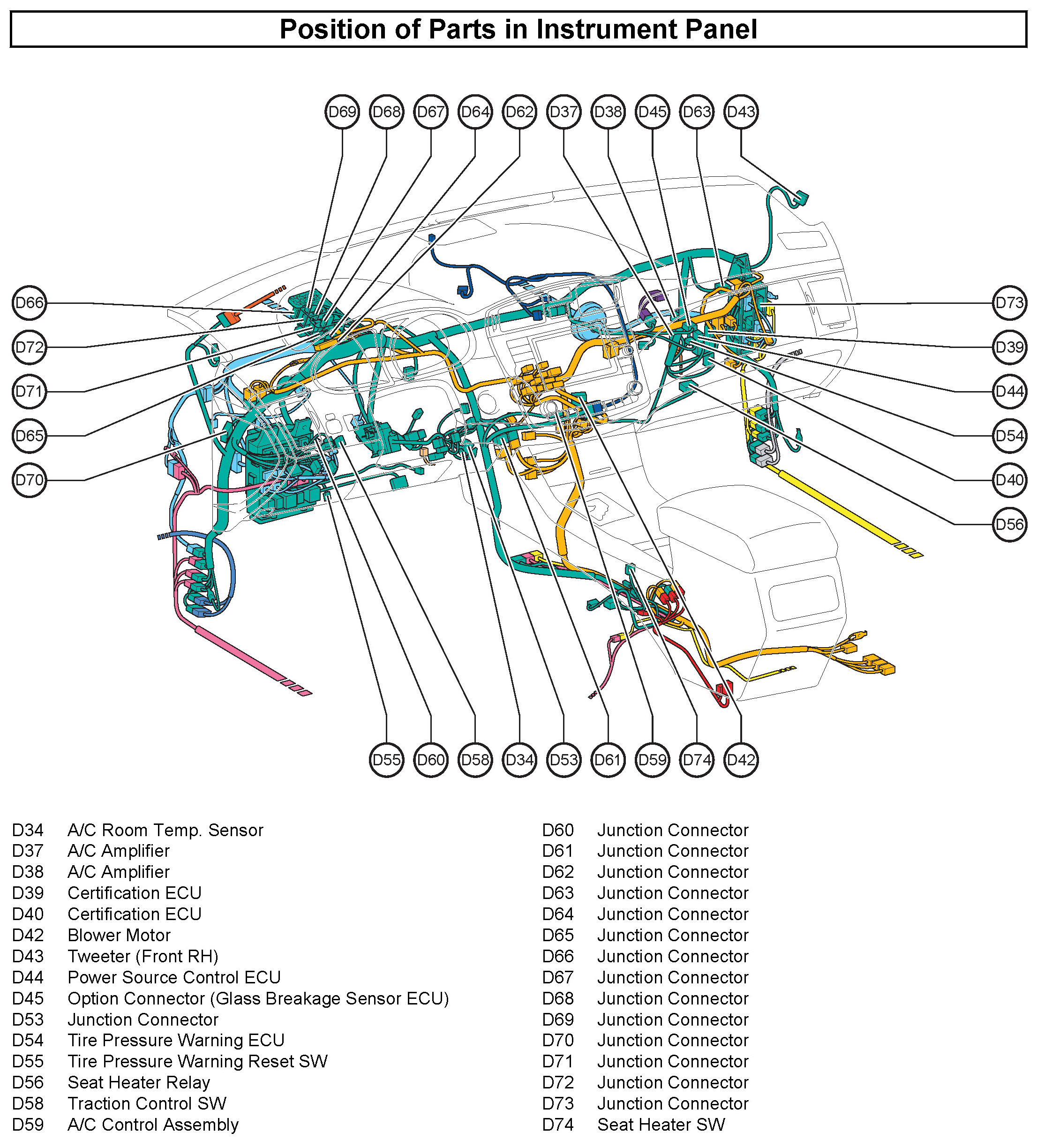 Position of Parts in Instrument Panel

D69 D68 D67 D64 D62 D37 D38 D45 D63 D43

D66
D72
D71
D65
D70

D73
D39
D44
D54
D40
D56

D55 D60 D58 D34 D53 D61 D59 D74 D42

D34 A/C Room Temp. Sensor
D37 A/C Amplifier
D38 A/C Amplifier
D39 Certification ECU
D40 Certification ECU
D42 Blower Motor
D43 Tweeter (Front RH)
D44 Power Source Control ECU
D45 Option Connector (Glass Breakage Sensor ECU)
D53 Junction Connector
D54 Tire Pressure Warning ECU
D55 Tire Pressure Warning Reset SW
D56 Seat Heater Relay
D58 Traction Control SW
D59 A/C Control Assembly

D60 Junction Connector
D61 Junction Connector
D62 Junction Connector
D63 Junction Connector
D64 Junction Connector
D65 Junction Connector
D66 Junction Connector
D67 Junction Connector
D68 Junction Connector
D69 Junction Connector
D70 Junction Connector
D71 Junction Connector
D72 Junction Connector
D73 Junction Connector
D74 Seat Heater SW